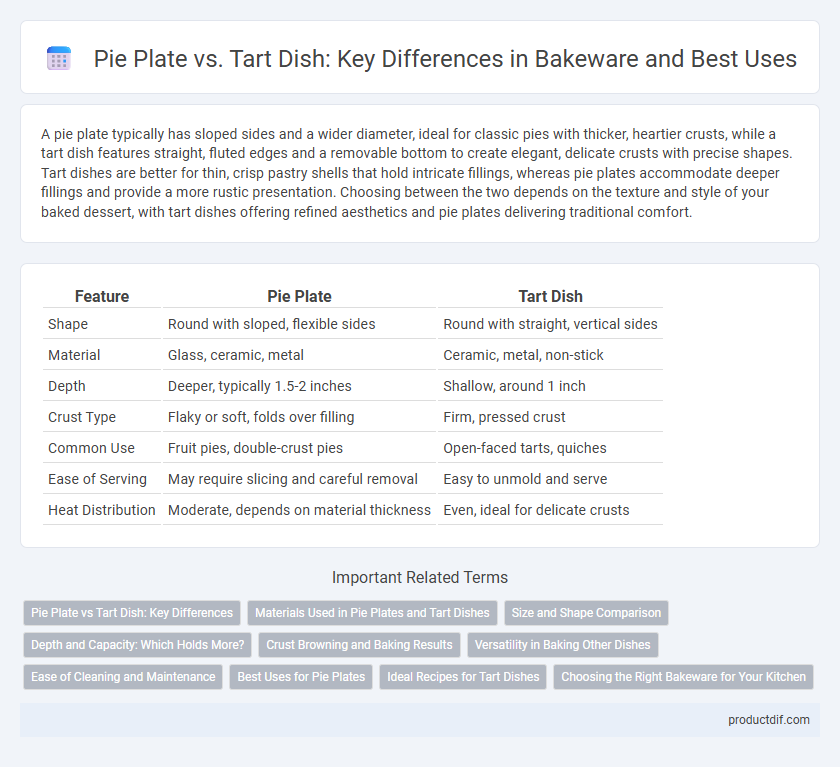 Pie Plate vs. Tart Dish: Key Differences in Bakeware and Best Uses

A pie plate typically has sloped sides and a wider diameter, ideal for classic pies with thicker, heartier crusts, while a tart dish features straight, fluted edges and a removable bottom to create elegant, delicate crusts with precise shapes. Tart dishes are better for thin, crisp pastry shells that hold intricate fillings, whereas pie plates accommodate deeper fillings and provide a more rustic presentation. Choosing between the two depends on the texture and style of your baked dessert, with tart dishes offering refined aesthetics and pie plates delivering traditional comfort.

| Feature | Pie Plate | Tart Dish |
|---|---|---|
| Shape | Round with sloped, flexible sides | Round with straight, vertical sides |
| Material | Glass, ceramic, metal | Ceramic, metal, non-stick |
| Depth | Deeper, typically 1.5-2 inches | Shallow, around 1 inch |
| Crust Type | Flaky or soft, folds over filling | Firm, pressed crust |
| Common Use | Fruit pies, double-crust pies | Open-faced tarts, quiches |
| Ease of Serving | May require slicing and careful removal | Easy to unmold and serve |
| Heat Distribution | Moderate, depends on material thickness | Even, ideal for delicate crusts |

Important Related Terms

Pie Plate vs Tart Dish: Key Differences
Materials Used in Pie Plates and Tart Dishes
Size and Shape Comparison
Depth and Capacity: Which Holds More?
Crust Browning and Baking Results
Versatility in Baking Other Dishes
Ease of Cleaning and Maintenance
Best Uses for Pie Plates
Ideal Recipes for Tart Dishes
Choosing the Right Bakeware for Your Kitchen

productdif.com