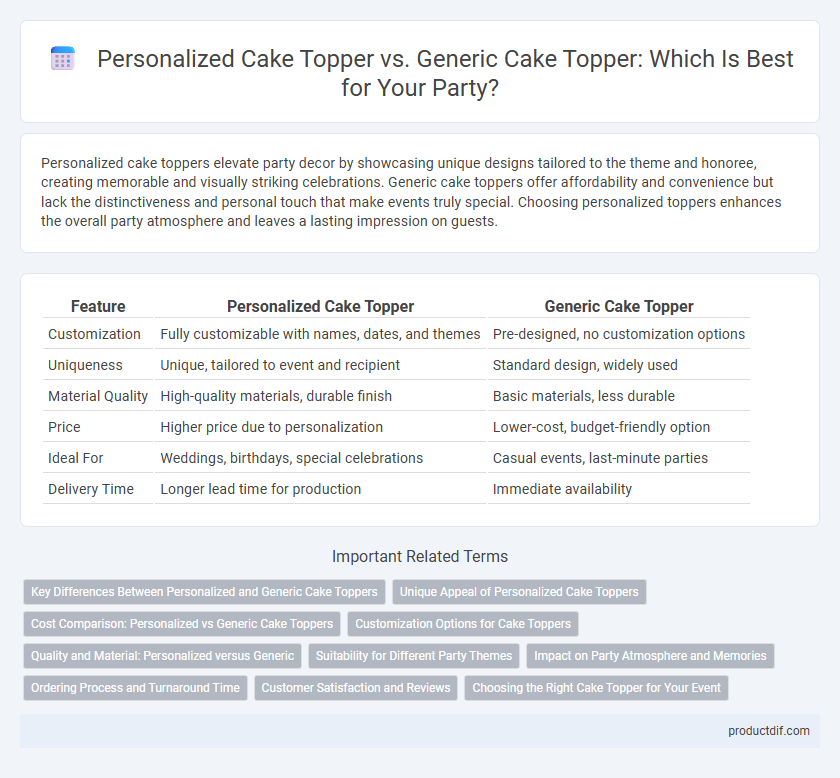 Personalized Cake Topper vs. Generic Cake Topper: Which Is Best for Your Party?

Personalized cake toppers elevate party decor by showcasing unique designs tailored to the theme and honoree, creating memorable and visually striking celebrations. Generic cake toppers offer affordability and convenience but lack the distinctiveness and personal touch that make events truly special. Choosing personalized toppers enhances the overall party atmosphere and leaves a lasting impression on guests.

| Feature | Personalized Cake Topper | Generic Cake Topper |
|---|---|---|
| Customization | Fully customizable with names, dates, and themes | Pre-designed, no customization options |
| Uniqueness | Unique, tailored to event and recipient | Standard design, widely used |
| Material Quality | High-quality materials, durable finish | Basic materials, less durable |
| Price | Higher price due to personalization | Lower-cost, budget-friendly option |
| Ideal For | Weddings, birthdays, special celebrations | Casual events, last-minute parties |
| Delivery Time | Longer lead time for production | Immediate availability |

Important Related Terms

Key Differences Between Personalized and Generic Cake Toppers
Unique Appeal of Personalized Cake Toppers
Cost Comparison: Personalized vs Generic Cake Toppers
Customization Options for Cake Toppers
Quality and Material: Personalized versus Generic
Suitability for Different Party Themes
Impact on Party Atmosphere and Memories
Ordering Process and Turnaround Time
Customer Satisfaction and Reviews
Choosing the Right Cake Topper for Your Event

productdif.com