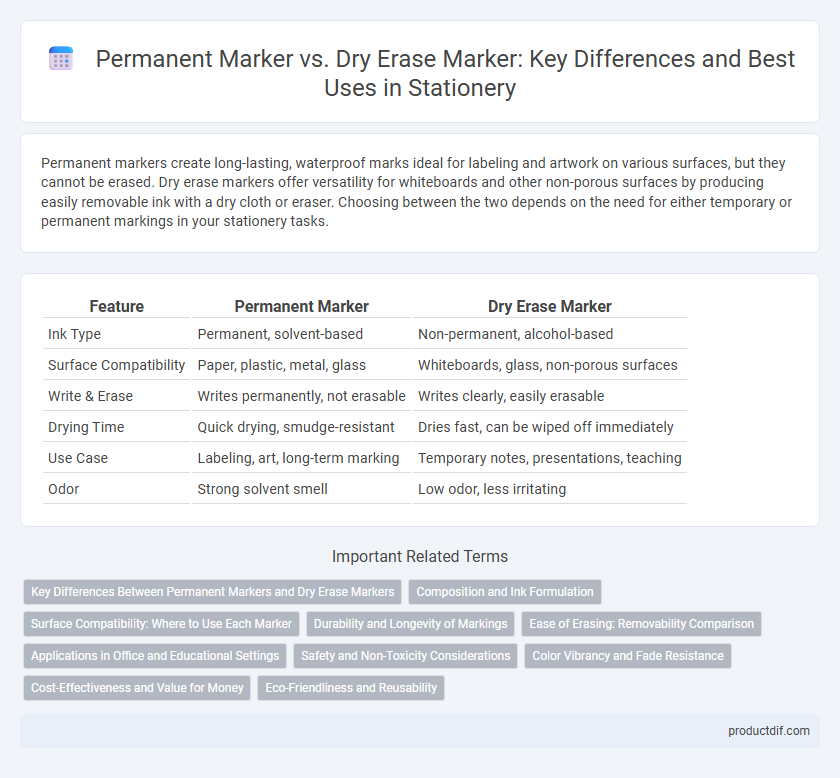 Permanent Marker vs. Dry Erase Marker: Key Differences and Best Uses in Stationery

Permanent markers create long-lasting, waterproof marks ideal for labeling and artwork on various surfaces, but they cannot be erased. Dry erase markers offer versatility for whiteboards and other non-porous surfaces by producing easily removable ink with a dry cloth or eraser. Choosing between the two depends on the need for either temporary or permanent markings in your stationery tasks.

| Feature | Permanent Marker | Dry Erase Marker |
|---|---|---|
| Ink Type | Permanent, solvent-based | Non-permanent, alcohol-based |
| Surface Compatibility | Paper, plastic, metal, glass | Whiteboards, glass, non-porous surfaces |
| Write & Erase | Writes permanently, not erasable | Writes clearly, easily erasable |
| Drying Time | Quick drying, smudge-resistant | Dries fast, can be wiped off immediately |
| Use Case | Labeling, art, long-term marking | Temporary notes, presentations, teaching |
| Odor | Strong solvent smell | Low odor, less irritating |

Important Related Terms

Key Differences Between Permanent Markers and Dry Erase Markers
Composition and Ink Formulation
Surface Compatibility: Where to Use Each Marker
Durability and Longevity of Markings
Ease of Erasing: Removability Comparison
Applications in Office and Educational Settings
Safety and Non-Toxicity Considerations
Color Vibrancy and Fade Resistance
Cost-Effectiveness and Value for Money
Eco-Friendliness and Reusability

productdif.com