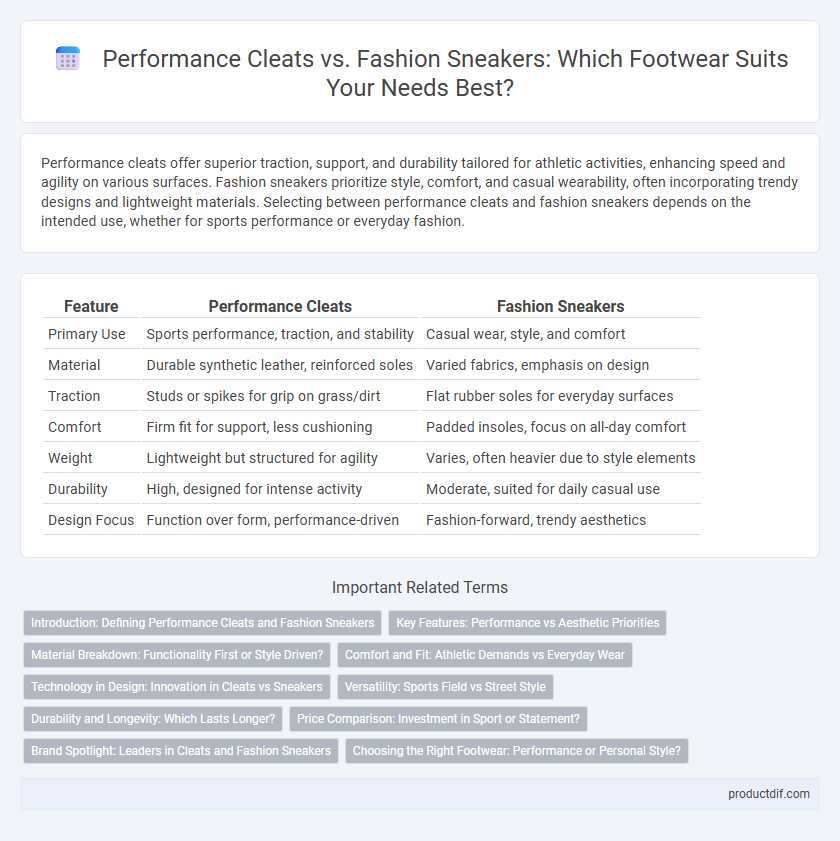 Performance Cleats vs. Fashion Sneakers: Which Footwear Suits Your Needs Best?

Performance cleats offer superior traction, support, and durability tailored for athletic activities, enhancing speed and agility on various surfaces. Fashion sneakers prioritize style, comfort, and casual wearability, often incorporating trendy designs and lightweight materials. Selecting between performance cleats and fashion sneakers depends on the intended use, whether for sports performance or everyday fashion.

| Feature | Performance Cleats | Fashion Sneakers |
|---|---|---|
| Primary Use | Sports performance, traction, and stability | Casual wear, style, and comfort |
| Material | Durable synthetic leather, reinforced soles | Varied fabrics, emphasis on design |
| Traction | Studs or spikes for grip on grass/dirt | Flat rubber soles for everyday surfaces |
| Comfort | Firm fit for support, less cushioning | Padded insoles, focus on all-day comfort |
| Weight | Lightweight but structured for agility | Varies, often heavier due to style elements |
| Durability | High, designed for intense activity | Moderate, suited for daily casual use |
| Design Focus | Function over form, performance-driven | Fashion-forward, trendy aesthetics |

Important Related Terms

Introduction: Defining Performance Cleats and Fashion Sneakers
Key Features: Performance vs Aesthetic Priorities
Material Breakdown: Functionality First or Style Driven?
Comfort and Fit: Athletic Demands vs Everyday Wear
Technology in Design: Innovation in Cleats vs Sneakers
Versatility: Sports Field vs Street Style
Durability and Longevity: Which Lasts Longer?
Price Comparison: Investment in Sport or Statement?
Brand Spotlight: Leaders in Cleats and Fashion Sneakers
Choosing the Right Footwear: Performance or Personal Style?

productdif.com