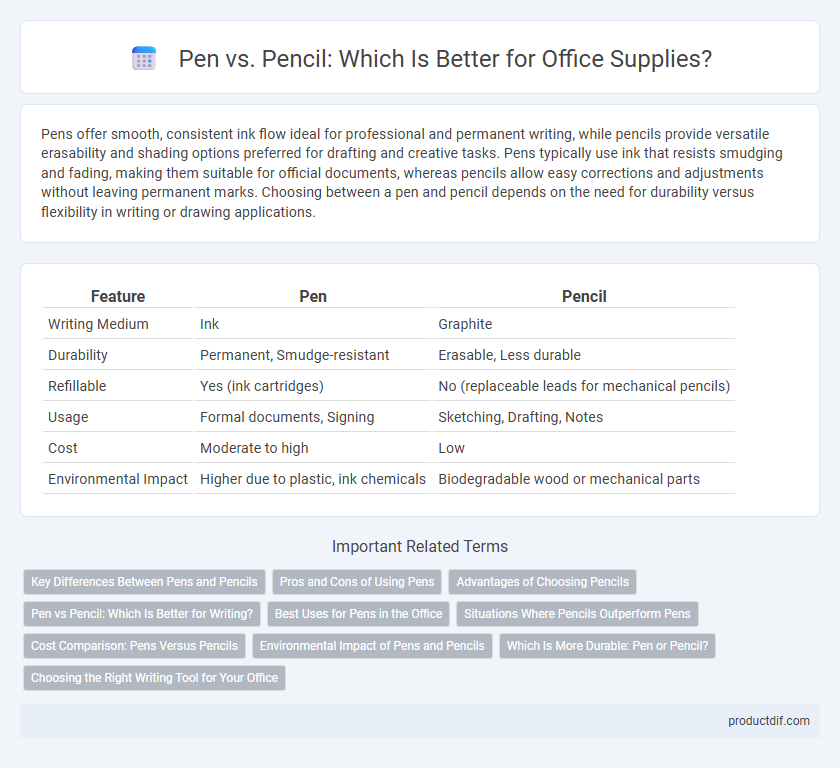 Pen vs. Pencil: Which Is Better for Office Supplies?

Pens offer smooth, consistent ink flow ideal for professional and permanent writing, while pencils provide versatile erasability and shading options preferred for drafting and creative tasks. Pens typically use ink that resists smudging and fading, making them suitable for official documents, whereas pencils allow easy corrections and adjustments without leaving permanent marks. Choosing between a pen and pencil depends on the need for durability versus flexibility in writing or drawing applications.

| Feature | Pen | Pencil |
|---|---|---|
| Writing Medium | Ink | Graphite |
| Durability | Permanent, Smudge-resistant | Erasable, Less durable |
| Refillable | Yes (ink cartridges) | No (replaceable leads for mechanical pencils) |
| Usage | Formal documents, Signing | Sketching, Drafting, Notes |
| Cost | Moderate to high | Low |
| Environmental Impact | Higher due to plastic, ink chemicals | Biodegradable wood or mechanical parts |

Important Related Terms

Key Differences Between Pens and Pencils
Pros and Cons of Using Pens
Advantages of Choosing Pencils
Pen vs Pencil: Which Is Better for Writing?
Best Uses for Pens in the Office
Situations Where Pencils Outperform Pens
Cost Comparison: Pens Versus Pencils
Environmental Impact of Pens and Pencils
Which Is More Durable: Pen or Pencil?
Choosing the Right Writing Tool for Your Office

productdif.com