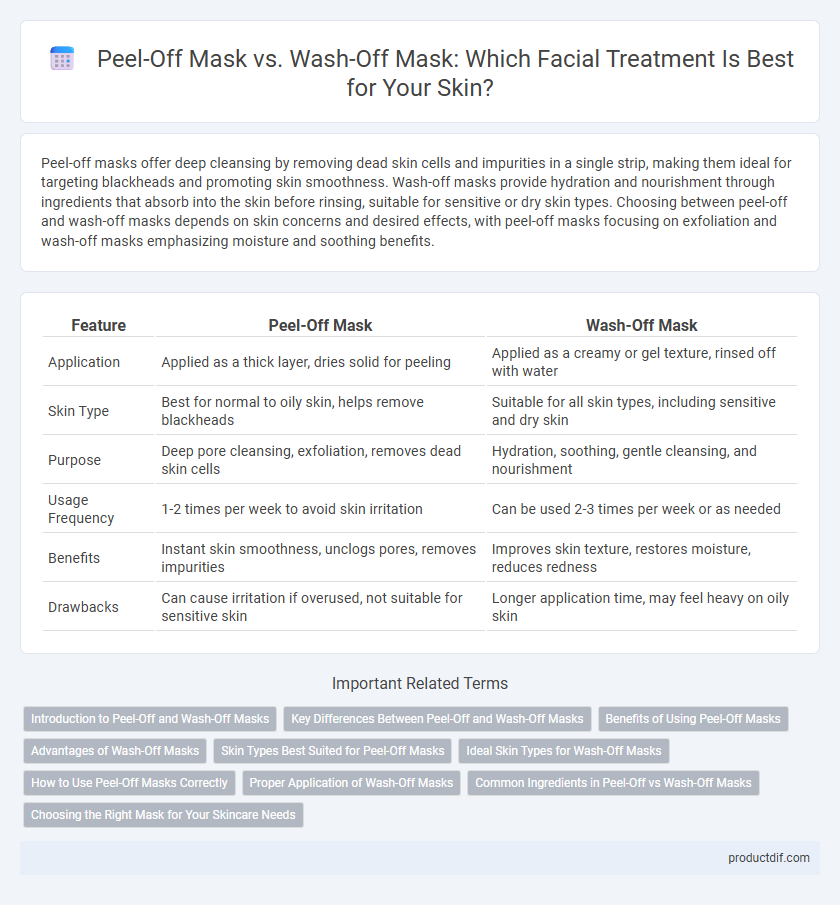 Peel-Off Mask vs. Wash-Off Mask: Which Facial Treatment Is Best for Your Skin?

Peel-off masks offer deep cleansing by removing dead skin cells and impurities in a single strip, making them ideal for targeting blackheads and promoting skin smoothness. Wash-off masks provide hydration and nourishment through ingredients that absorb into the skin before rinsing, suitable for sensitive or dry skin types. Choosing between peel-off and wash-off masks depends on skin concerns and desired effects, with peel-off masks focusing on exfoliation and wash-off masks emphasizing moisture and soothing benefits.

| Feature | Peel-Off Mask | Wash-Off Mask |
|---|---|---|
| Application | Applied as a thick layer, dries solid for peeling | Applied as a creamy or gel texture, rinsed off with water |
| Skin Type | Best for normal to oily skin, helps remove blackheads | Suitable for all skin types, including sensitive and dry skin |
| Purpose | Deep pore cleansing, exfoliation, removes dead skin cells | Hydration, soothing, gentle cleansing, and nourishment |
| Usage Frequency | 1-2 times per week to avoid skin irritation | Can be used 2-3 times per week or as needed |
| Benefits | Instant skin smoothness, unclogs pores, removes impurities | Improves skin texture, restores moisture, reduces redness |
| Drawbacks | Can cause irritation if overused, not suitable for sensitive skin | Longer application time, may feel heavy on oily skin |

Important Related Terms

Introduction to Peel-Off and Wash-Off Masks
Key Differences Between Peel-Off and Wash-Off Masks
Benefits of Using Peel-Off Masks
Advantages of Wash-Off Masks
Skin Types Best Suited for Peel-Off Masks
Ideal Skin Types for Wash-Off Masks
How to Use Peel-Off Masks Correctly
Proper Application of Wash-Off Masks
Common Ingredients in Peel-Off vs Wash-Off Masks
Choosing the Right Mask for Your Skincare Needs

productdif.com