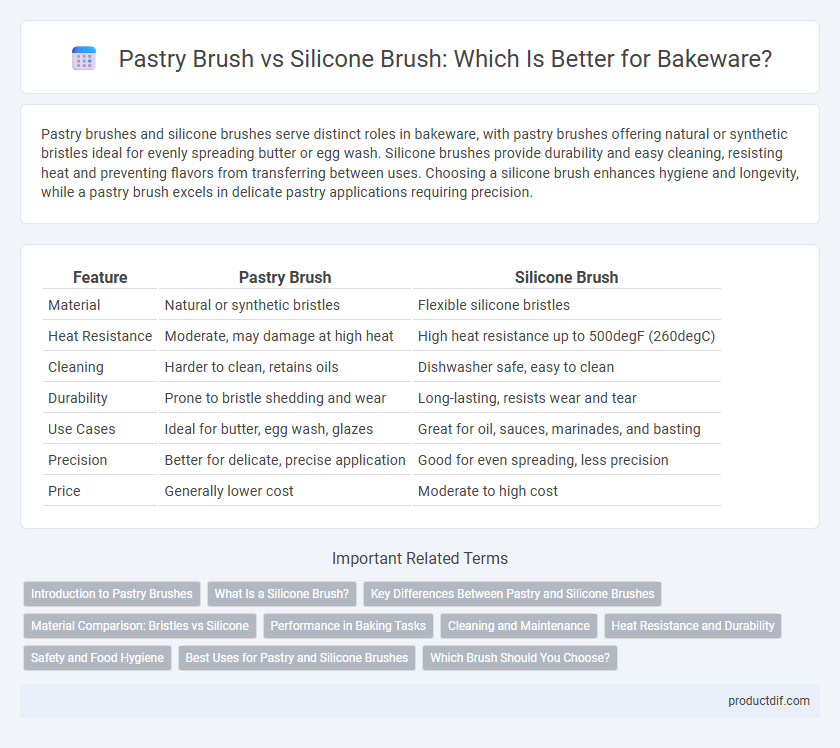 Pastry Brush vs Silicone Brush: Which Is Better for Bakeware?

Pastry brushes and silicone brushes serve distinct roles in bakeware, with pastry brushes offering natural or synthetic bristles ideal for evenly spreading butter or egg wash. Silicone brushes provide durability and easy cleaning, resisting heat and preventing flavors from transferring between uses. Choosing a silicone brush enhances hygiene and longevity, while a pastry brush excels in delicate pastry applications requiring precision.

| Feature | Pastry Brush | Silicone Brush |
|---|---|---|
| Material | Natural or synthetic bristles | Flexible silicone bristles |
| Heat Resistance | Moderate, may damage at high heat | High heat resistance up to 500degF (260degC) |
| Cleaning | Harder to clean, retains oils | Dishwasher safe, easy to clean |
| Durability | Prone to bristle shedding and wear | Long-lasting, resists wear and tear |
| Use Cases | Ideal for butter, egg wash, glazes | Great for oil, sauces, marinades, and basting |
| Precision | Better for delicate, precise application | Good for even spreading, less precision |
| Price | Generally lower cost | Moderate to high cost |

Important Related Terms

Introduction to Pastry Brushes
What Is a Silicone Brush?
Key Differences Between Pastry and Silicone Brushes
Material Comparison: Bristles vs Silicone
Performance in Baking Tasks
Cleaning and Maintenance
Heat Resistance and Durability
Safety and Food Hygiene
Best Uses for Pastry and Silicone Brushes
Which Brush Should You Choose?

productdif.com