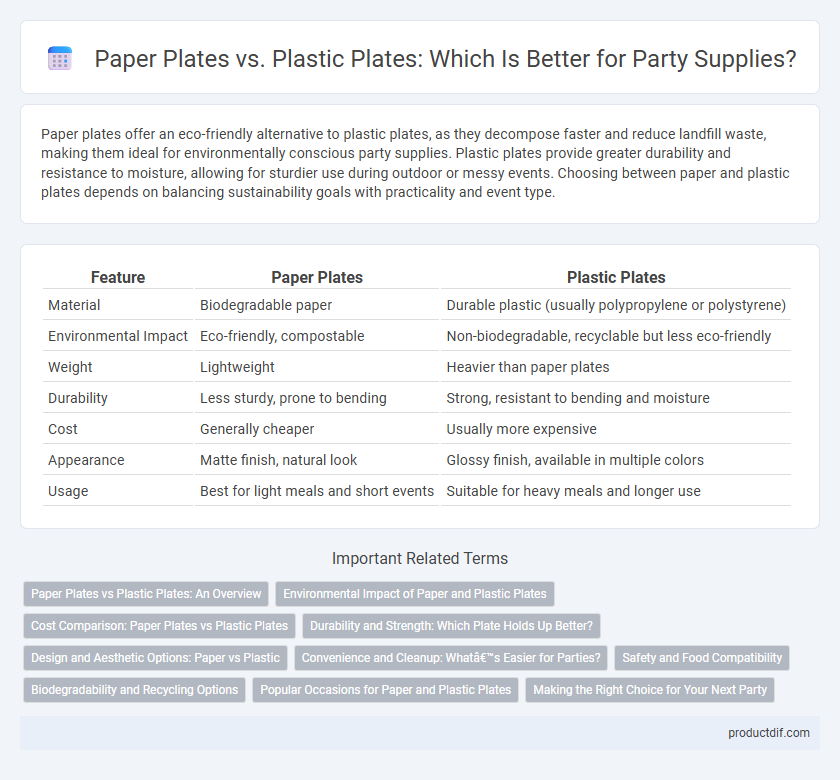 Paper Plates vs. Plastic Plates: Which Is Better for Party Supplies?

Paper plates offer an eco-friendly alternative to plastic plates, as they decompose faster and reduce landfill waste, making them ideal for environmentally conscious party supplies. Plastic plates provide greater durability and resistance to moisture, allowing for sturdier use during outdoor or messy events. Choosing between paper and plastic plates depends on balancing sustainability goals with practicality and event type.

| Feature | Paper Plates | Plastic Plates |
|---|---|---|
| Material | Biodegradable paper | Durable plastic (usually polypropylene or polystyrene) |
| Environmental Impact | Eco-friendly, compostable | Non-biodegradable, recyclable but less eco-friendly |
| Weight | Lightweight | Heavier than paper plates |
| Durability | Less sturdy, prone to bending | Strong, resistant to bending and moisture |
| Cost | Generally cheaper | Usually more expensive |
| Appearance | Matte finish, natural look | Glossy finish, available in multiple colors |
| Usage | Best for light meals and short events | Suitable for heavy meals and longer use |

Important Related Terms

Paper Plates vs Plastic Plates: An Overview
Environmental Impact of Paper and Plastic Plates
Cost Comparison: Paper Plates vs Plastic Plates
Durability and Strength: Which Plate Holds Up Better?
Design and Aesthetic Options: Paper vs Plastic
Convenience and Cleanup: Whatâ€™s Easier for Parties?
Safety and Food Compatibility
Biodegradability and Recycling Options
Popular Occasions for Paper and Plastic Plates
Making the Right Choice for Your Next Party

productdif.com