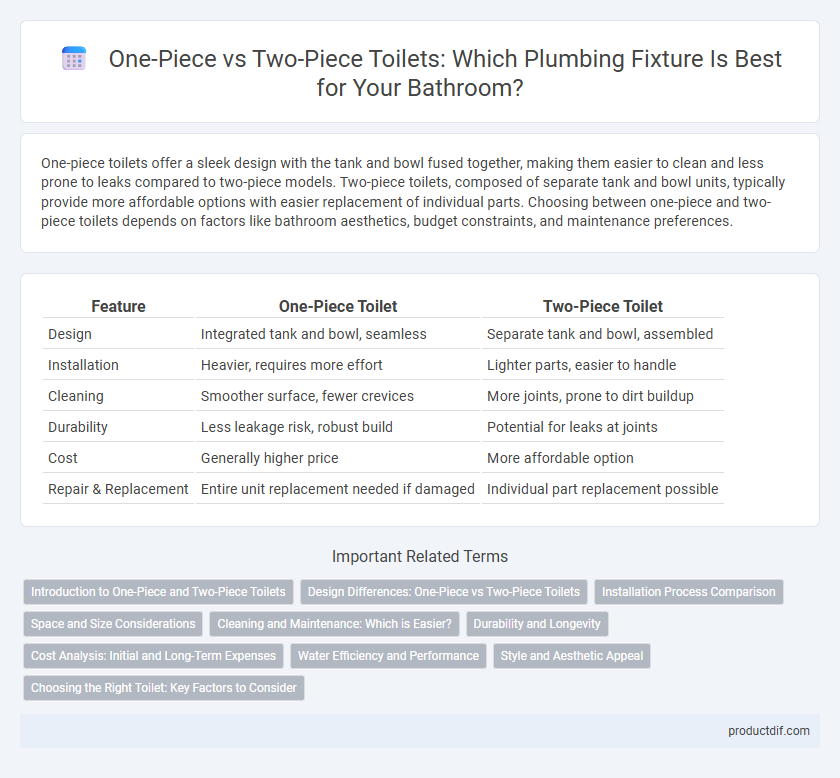 One-Piece vs Two-Piece Toilets: Which Plumbing Fixture Is Best for Your Bathroom?

One-piece toilets offer a sleek design with the tank and bowl fused together, making them easier to clean and less prone to leaks compared to two-piece models. Two-piece toilets, composed of separate tank and bowl units, typically provide more affordable options with easier replacement of individual parts. Choosing between one-piece and two-piece toilets depends on factors like bathroom aesthetics, budget constraints, and maintenance preferences.

| Feature | One-Piece Toilet | Two-Piece Toilet |
|---|---|---|
| Design | Integrated tank and bowl, seamless | Separate tank and bowl, assembled |
| Installation | Heavier, requires more effort | Lighter parts, easier to handle |
| Cleaning | Smoother surface, fewer crevices | More joints, prone to dirt buildup |
| Durability | Less leakage risk, robust build | Potential for leaks at joints |
| Cost | Generally higher price | More affordable option |
| Repair & Replacement | Entire unit replacement needed if damaged | Individual part replacement possible |

Important Related Terms

Introduction to One-Piece and Two-Piece Toilets
Design Differences: One-Piece vs Two-Piece Toilets
Installation Process Comparison
Space and Size Considerations
Cleaning and Maintenance: Which is Easier?
Durability and Longevity
Cost Analysis: Initial and Long-Term Expenses
Water Efficiency and Performance
Style and Aesthetic Appeal
Choosing the Right Toilet: Key Factors to Consider

productdif.com