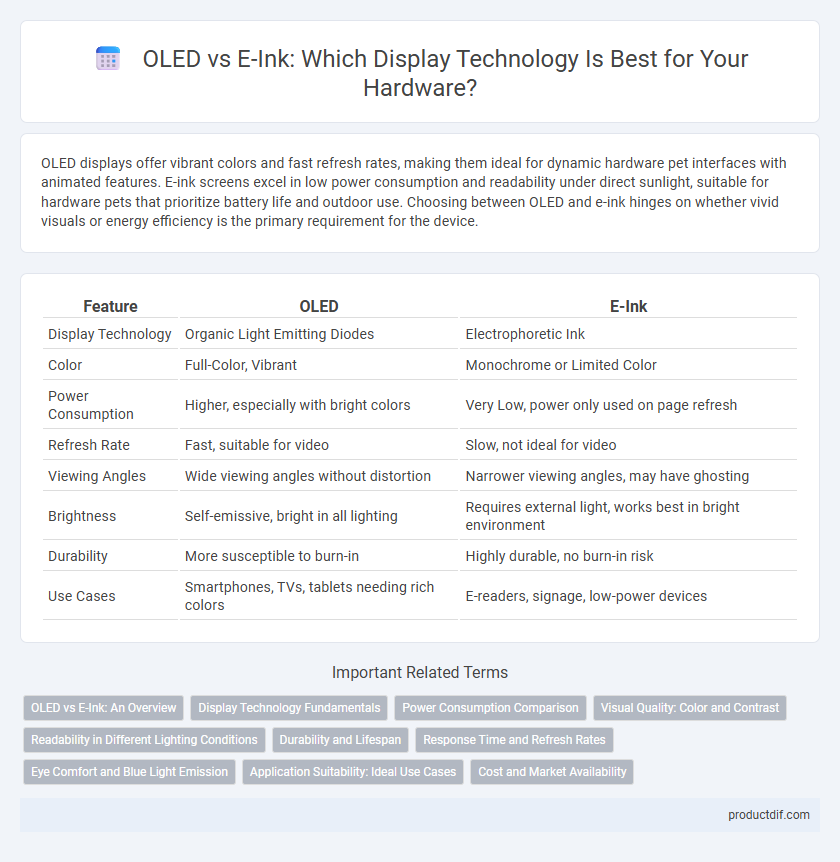 OLED vs E-Ink: Which Display Technology Is Best for Your Hardware?

OLED displays offer vibrant colors and fast refresh rates, making them ideal for dynamic hardware pet interfaces with animated features. E-ink screens excel in low power consumption and readability under direct sunlight, suitable for hardware pets that prioritize battery life and outdoor use. Choosing between OLED and e-ink hinges on whether vivid visuals or energy efficiency is the primary requirement for the device.

| Feature | OLED | E-Ink |
|---|---|---|
| Display Technology | Organic Light Emitting Diodes | Electrophoretic Ink |
| Color | Full-Color, Vibrant | Monochrome or Limited Color |
| Power Consumption | Higher, especially with bright colors | Very Low, power only used on page refresh |
| Refresh Rate | Fast, suitable for video | Slow, not ideal for video |
| Viewing Angles | Wide viewing angles without distortion | Narrower viewing angles, may have ghosting |
| Brightness | Self-emissive, bright in all lighting | Requires external light, works best in bright environment |
| Durability | More susceptible to burn-in | Highly durable, no burn-in risk |
| Use Cases | Smartphones, TVs, tablets needing rich colors | E-readers, signage, low-power devices |

Important Related Terms

OLED vs E-Ink: An Overview
Display Technology Fundamentals
Power Consumption Comparison
Visual Quality: Color and Contrast
Readability in Different Lighting Conditions
Durability and Lifespan
Response Time and Refresh Rates
Eye Comfort and Blue Light Emission
Application Suitability: Ideal Use Cases
Cost and Market Availability

productdif.com