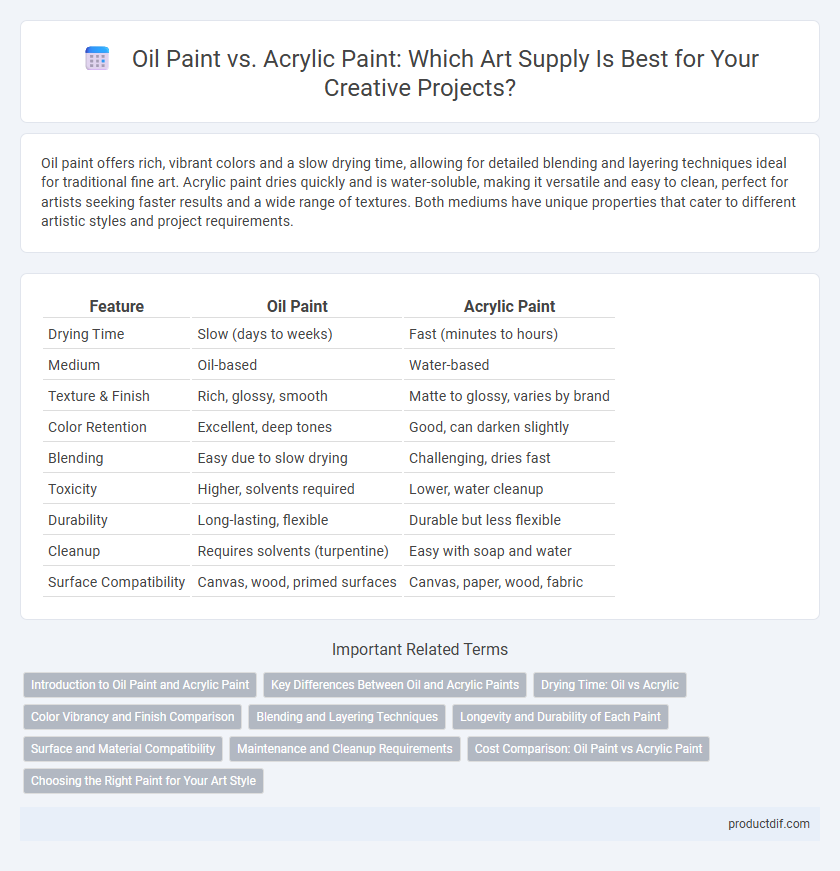 Oil Paint vs. Acrylic Paint: Which Art Supply Is Best for Your Creative Projects?

Oil paint offers rich, vibrant colors and a slow drying time, allowing for detailed blending and layering techniques ideal for traditional fine art. Acrylic paint dries quickly and is water-soluble, making it versatile and easy to clean, perfect for artists seeking faster results and a wide range of textures. Both mediums have unique properties that cater to different artistic styles and project requirements.

| Feature | Oil Paint | Acrylic Paint |
|---|---|---|
| Drying Time | Slow (days to weeks) | Fast (minutes to hours) |
| Medium | Oil-based | Water-based |
| Texture & Finish | Rich, glossy, smooth | Matte to glossy, varies by brand |
| Color Retention | Excellent, deep tones | Good, can darken slightly |
| Blending | Easy due to slow drying | Challenging, dries fast |
| Toxicity | Higher, solvents required | Lower, water cleanup |
| Durability | Long-lasting, flexible | Durable but less flexible |
| Cleanup | Requires solvents (turpentine) | Easy with soap and water |
| Surface Compatibility | Canvas, wood, primed surfaces | Canvas, paper, wood, fabric |

Important Related Terms

Introduction to Oil Paint and Acrylic Paint
Key Differences Between Oil and Acrylic Paints
Drying Time: Oil vs Acrylic
Color Vibrancy and Finish Comparison
Blending and Layering Techniques
Longevity and Durability of Each Paint
Surface and Material Compatibility
Maintenance and Cleanup Requirements
Cost Comparison: Oil Paint vs Acrylic Paint
Choosing the Right Paint for Your Art Style

productdif.com