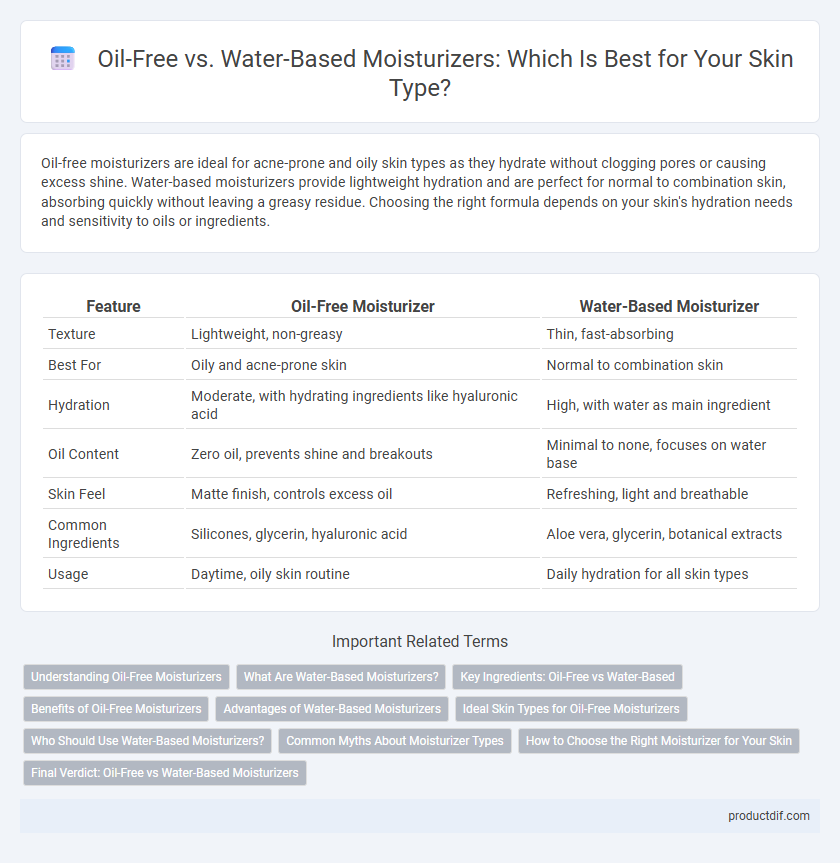 Oil-Free vs. Water-Based Moisturizers: Which Is Best for Your Skin Type?

Oil-free moisturizers are ideal for acne-prone and oily skin types as they hydrate without clogging pores or causing excess shine. Water-based moisturizers provide lightweight hydration and are perfect for normal to combination skin, absorbing quickly without leaving a greasy residue. Choosing the right formula depends on your skin's hydration needs and sensitivity to oils or ingredients.

| Feature | Oil-Free Moisturizer | Water-Based Moisturizer |
|---|---|---|
| Texture | Lightweight, non-greasy | Thin, fast-absorbing |
| Best For | Oily and acne-prone skin | Normal to combination skin |
| Hydration | Moderate, with hydrating ingredients like hyaluronic acid | High, with water as main ingredient |
| Oil Content | Zero oil, prevents shine and breakouts | Minimal to none, focuses on water base |
| Skin Feel | Matte finish, controls excess oil | Refreshing, light and breathable |
| Common Ingredients | Silicones, glycerin, hyaluronic acid | Aloe vera, glycerin, botanical extracts |
| Usage | Daytime, oily skin routine | Daily hydration for all skin types |

Important Related Terms

Understanding Oil-Free Moisturizers
What Are Water-Based Moisturizers?
Key Ingredients: Oil-Free vs Water-Based
Benefits of Oil-Free Moisturizers
Advantages of Water-Based Moisturizers
Ideal Skin Types for Oil-Free Moisturizers
Who Should Use Water-Based Moisturizers?
Common Myths About Moisturizer Types
How to Choose the Right Moisturizer for Your Skin
Final Verdict: Oil-Free vs Water-Based Moisturizers

productdif.com