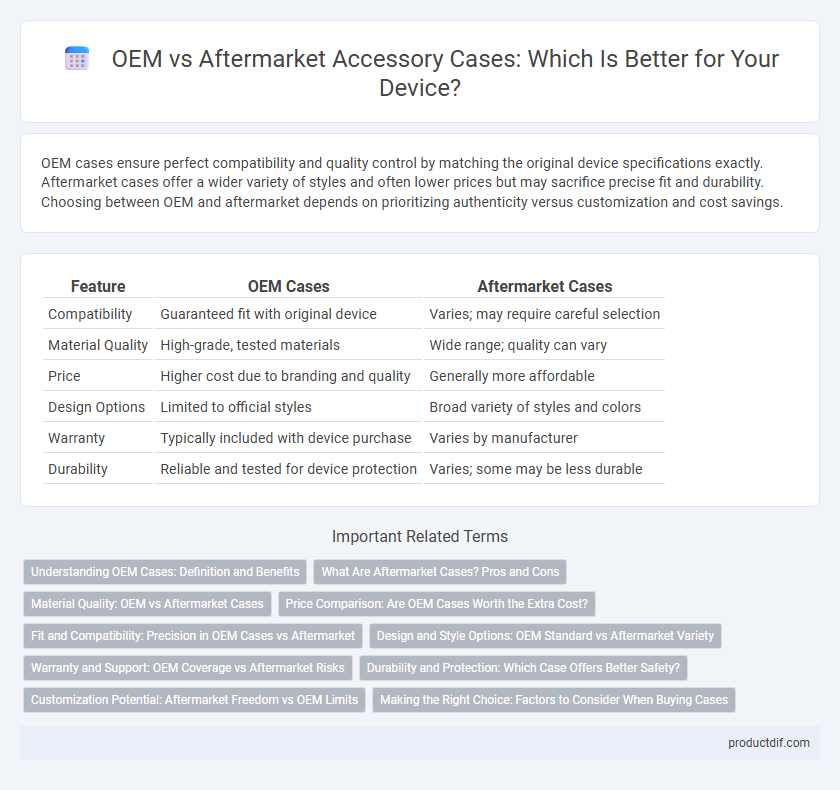 OEM vs Aftermarket Accessory Cases: Which Is Better for Your Device?

OEM cases ensure perfect compatibility and quality control by matching the original device specifications exactly. Aftermarket cases offer a wider variety of styles and often lower prices but may sacrifice precise fit and durability. Choosing between OEM and aftermarket depends on prioritizing authenticity versus customization and cost savings.

| Feature | OEM Cases | Aftermarket Cases |
|---|---|---|
| Compatibility | Guaranteed fit with original device | Varies; may require careful selection |
| Material Quality | High-grade, tested materials | Wide range; quality can vary |
| Price | Higher cost due to branding and quality | Generally more affordable |
| Design Options | Limited to official styles | Broad variety of styles and colors |
| Warranty | Typically included with device purchase | Varies by manufacturer |
| Durability | Reliable and tested for device protection | Varies; some may be less durable |

Important Related Terms

Understanding OEM Cases: Definition and Benefits
What Are Aftermarket Cases? Pros and Cons
Material Quality: OEM vs Aftermarket Cases
Price Comparison: Are OEM Cases Worth the Extra Cost?
Fit and Compatibility: Precision in OEM Cases vs Aftermarket
Design and Style Options: OEM Standard vs Aftermarket Variety
Warranty and Support: OEM Coverage vs Aftermarket Risks
Durability and Protection: Which Case Offers Better Safety?
Customization Potential: Aftermarket Freedom vs OEM Limits
Making the Right Choice: Factors to Consider When Buying Cases

productdif.com