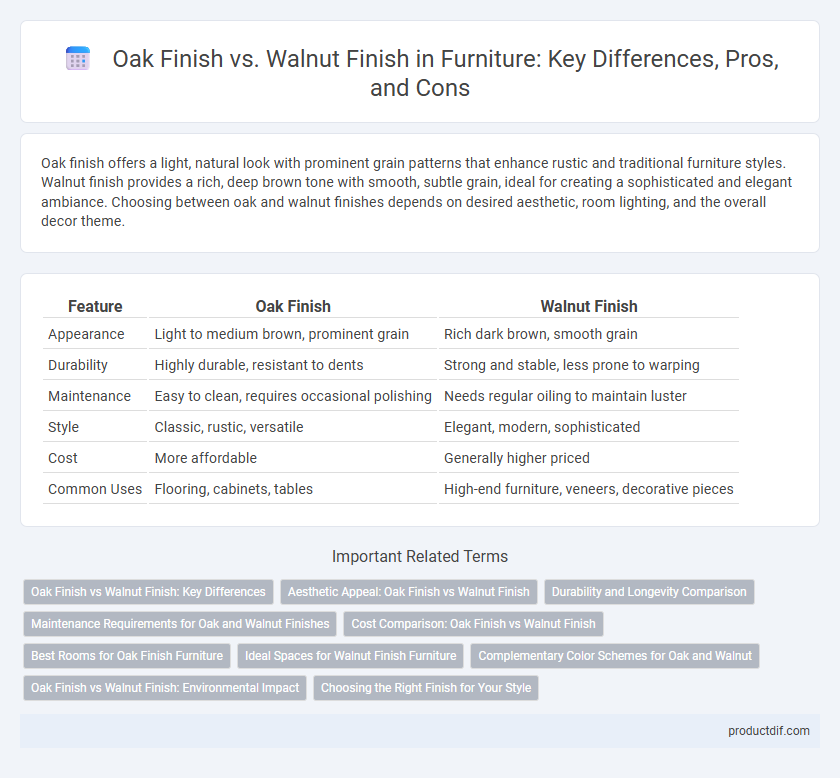 Oak Finish vs. Walnut Finish in Furniture: Key Differences, Pros, and Cons

Oak finish offers a light, natural look with prominent grain patterns that enhance rustic and traditional furniture styles. Walnut finish provides a rich, deep brown tone with smooth, subtle grain, ideal for creating a sophisticated and elegant ambiance. Choosing between oak and walnut finishes depends on desired aesthetic, room lighting, and the overall decor theme.

| Feature | Oak Finish | Walnut Finish |
|---|---|---|
| Appearance | Light to medium brown, prominent grain | Rich dark brown, smooth grain |
| Durability | Highly durable, resistant to dents | Strong and stable, less prone to warping |
| Maintenance | Easy to clean, requires occasional polishing | Needs regular oiling to maintain luster |
| Style | Classic, rustic, versatile | Elegant, modern, sophisticated |
| Cost | More affordable | Generally higher priced |
| Common Uses | Flooring, cabinets, tables | High-end furniture, veneers, decorative pieces |

Important Related Terms

Oak Finish vs Walnut Finish: Key Differences
Aesthetic Appeal: Oak Finish vs Walnut Finish
Durability and Longevity Comparison
Maintenance Requirements for Oak and Walnut Finishes
Cost Comparison: Oak Finish vs Walnut Finish
Best Rooms for Oak Finish Furniture
Ideal Spaces for Walnut Finish Furniture
Complementary Color Schemes for Oak and Walnut
Oak Finish vs Walnut Finish: Environmental Impact
Choosing the Right Finish for Your Style

productdif.com