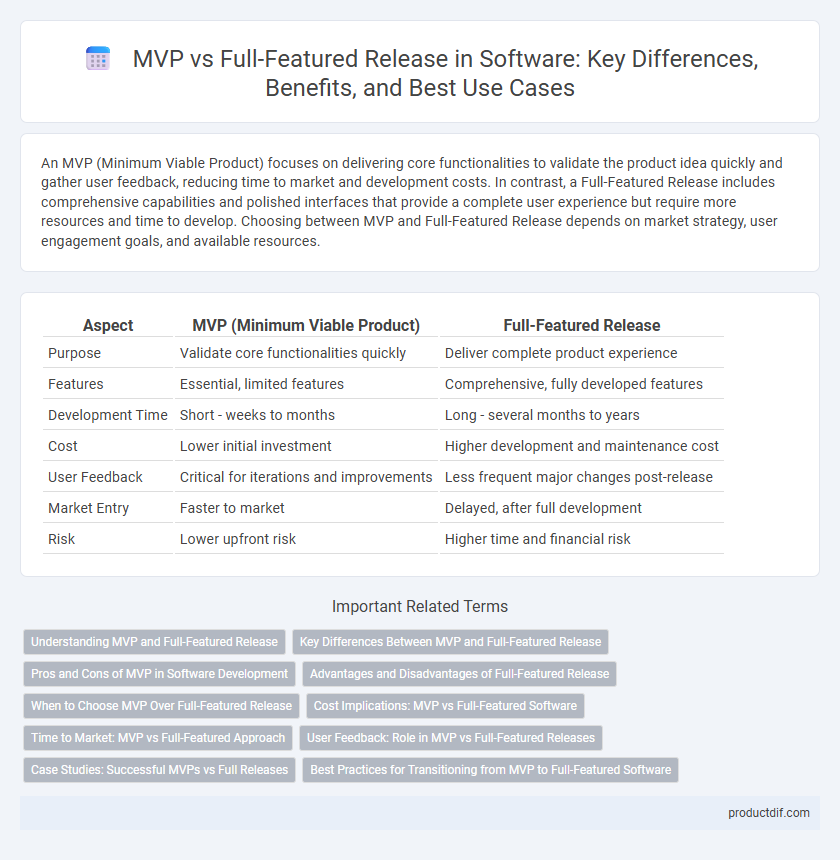 MVP vs Full-Featured Release in Software: Key Differences, Benefits, and Best Use Cases

An MVP (Minimum Viable Product) focuses on delivering core functionalities to validate the product idea quickly and gather user feedback, reducing time to market and development costs. In contrast, a Full-Featured Release includes comprehensive capabilities and polished interfaces that provide a complete user experience but require more resources and time to develop. Choosing between MVP and Full-Featured Release depends on market strategy, user engagement goals, and available resources.

| Aspect | MVP (Minimum Viable Product) | Full-Featured Release |
|---|---|---|
| Purpose | Validate core functionalities quickly | Deliver complete product experience |
| Features | Essential, limited features | Comprehensive, fully developed features |
| Development Time | Short - weeks to months | Long - several months to years |
| Cost | Lower initial investment | Higher development and maintenance cost |
| User Feedback | Critical for iterations and improvements | Less frequent major changes post-release |
| Market Entry | Faster to market | Delayed, after full development |
| Risk | Lower upfront risk | Higher time and financial risk |

Important Related Terms

Understanding MVP and Full-Featured Release
Key Differences Between MVP and Full-Featured Release
Pros and Cons of MVP in Software Development
Advantages and Disadvantages of Full-Featured Release
When to Choose MVP Over Full-Featured Release
Cost Implications: MVP vs Full-Featured Software
Time to Market: MVP vs Full-Featured Approach
User Feedback: Role in MVP vs Full-Featured Releases
Case Studies: Successful MVPs vs Full Releases
Best Practices for Transitioning from MVP to Full-Featured Software

productdif.com