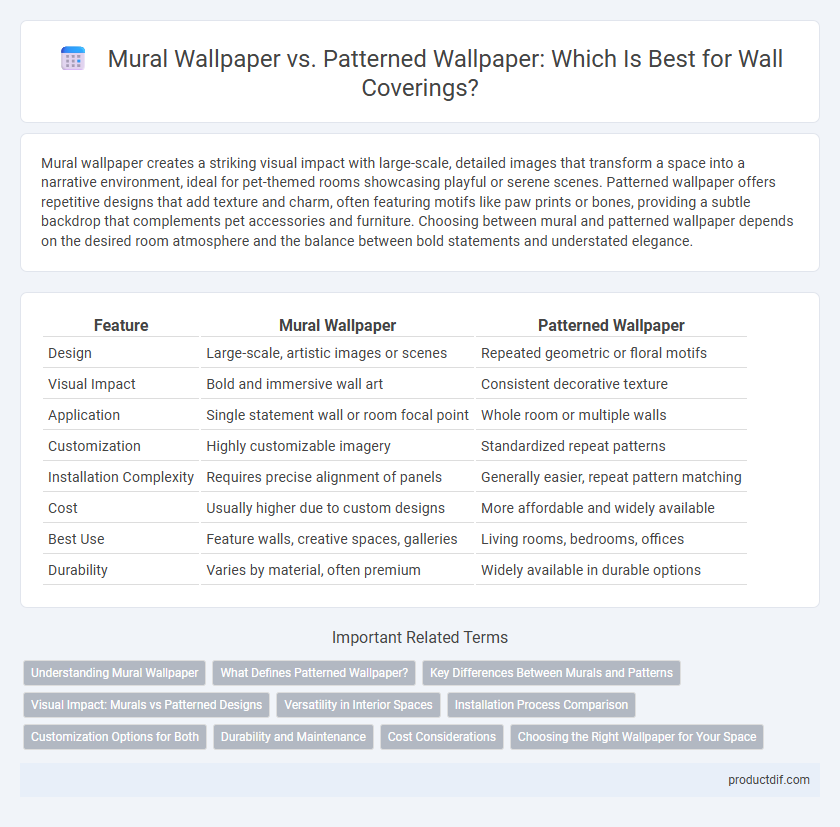 Mural Wallpaper vs. Patterned Wallpaper: Which Is Best for Wall Coverings?

Mural wallpaper creates a striking visual impact with large-scale, detailed images that transform a space into a narrative environment, ideal for pet-themed rooms showcasing playful or serene scenes. Patterned wallpaper offers repetitive designs that add texture and charm, often featuring motifs like paw prints or bones, providing a subtle backdrop that complements pet accessories and furniture. Choosing between mural and patterned wallpaper depends on the desired room atmosphere and the balance between bold statements and understated elegance.

| Feature | Mural Wallpaper | Patterned Wallpaper |
|---|---|---|
| Design | Large-scale, artistic images or scenes | Repeated geometric or floral motifs |
| Visual Impact | Bold and immersive wall art | Consistent decorative texture |
| Application | Single statement wall or room focal point | Whole room or multiple walls |
| Customization | Highly customizable imagery | Standardized repeat patterns |
| Installation Complexity | Requires precise alignment of panels | Generally easier, repeat pattern matching |
| Cost | Usually higher due to custom designs | More affordable and widely available |
| Best Use | Feature walls, creative spaces, galleries | Living rooms, bedrooms, offices |
| Durability | Varies by material, often premium | Widely available in durable options |

Important Related Terms

Understanding Mural Wallpaper
What Defines Patterned Wallpaper?
Key Differences Between Murals and Patterns
Visual Impact: Murals vs Patterned Designs
Versatility in Interior Spaces
Installation Process Comparison
Customization Options for Both
Durability and Maintenance
Cost Considerations
Choosing the Right Wallpaper for Your Space

productdif.com