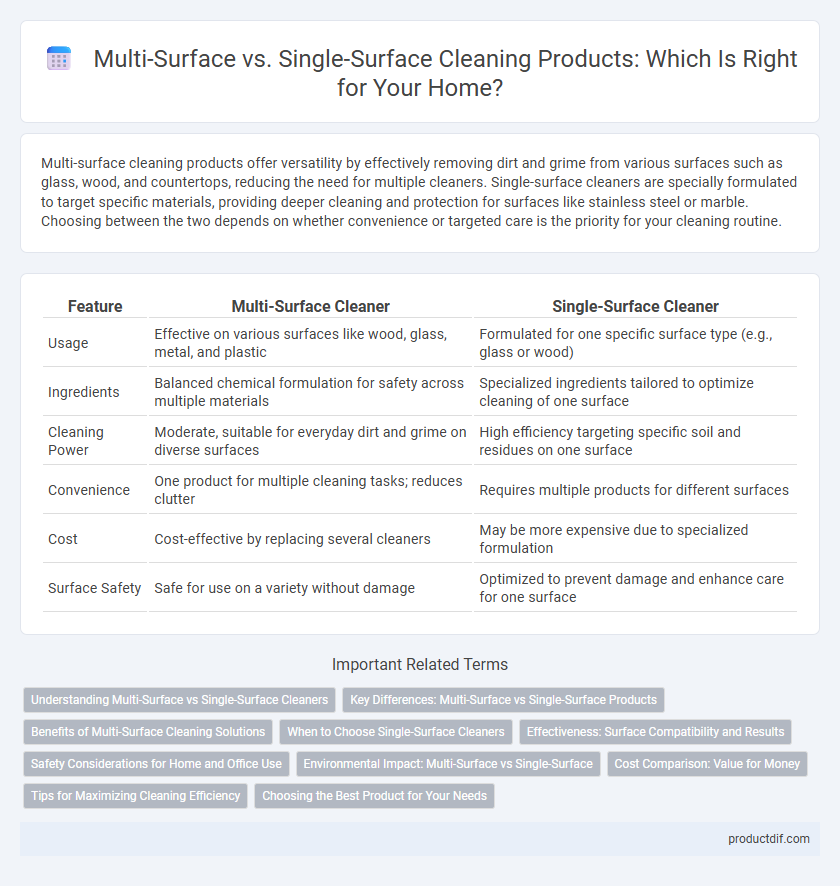 Multi-Surface vs. Single-Surface Cleaning Products: Which Is Right for Your Home?

Multi-surface cleaning products offer versatility by effectively removing dirt and grime from various surfaces such as glass, wood, and countertops, reducing the need for multiple cleaners. Single-surface cleaners are specially formulated to target specific materials, providing deeper cleaning and protection for surfaces like stainless steel or marble. Choosing between the two depends on whether convenience or targeted care is the priority for your cleaning routine.

| Feature | Multi-Surface Cleaner | Single-Surface Cleaner |
|---|---|---|
| Usage | Effective on various surfaces like wood, glass, metal, and plastic | Formulated for one specific surface type (e.g., glass or wood) |
| Ingredients | Balanced chemical formulation for safety across multiple materials | Specialized ingredients tailored to optimize cleaning of one surface |
| Cleaning Power | Moderate, suitable for everyday dirt and grime on diverse surfaces | High efficiency targeting specific soil and residues on one surface |
| Convenience | One product for multiple cleaning tasks; reduces clutter | Requires multiple products for different surfaces |
| Cost | Cost-effective by replacing several cleaners | May be more expensive due to specialized formulation |
| Surface Safety | Safe for use on a variety without damage | Optimized to prevent damage and enhance care for one surface |

Important Related Terms

Understanding Multi-Surface vs Single-Surface Cleaners
Key Differences: Multi-Surface vs Single-Surface Products
Benefits of Multi-Surface Cleaning Solutions
When to Choose Single-Surface Cleaners
Effectiveness: Surface Compatibility and Results
Safety Considerations for Home and Office Use
Environmental Impact: Multi-Surface vs Single-Surface
Cost Comparison: Value for Money
Tips for Maximizing Cleaning Efficiency
Choosing the Best Product for Your Needs

productdif.com