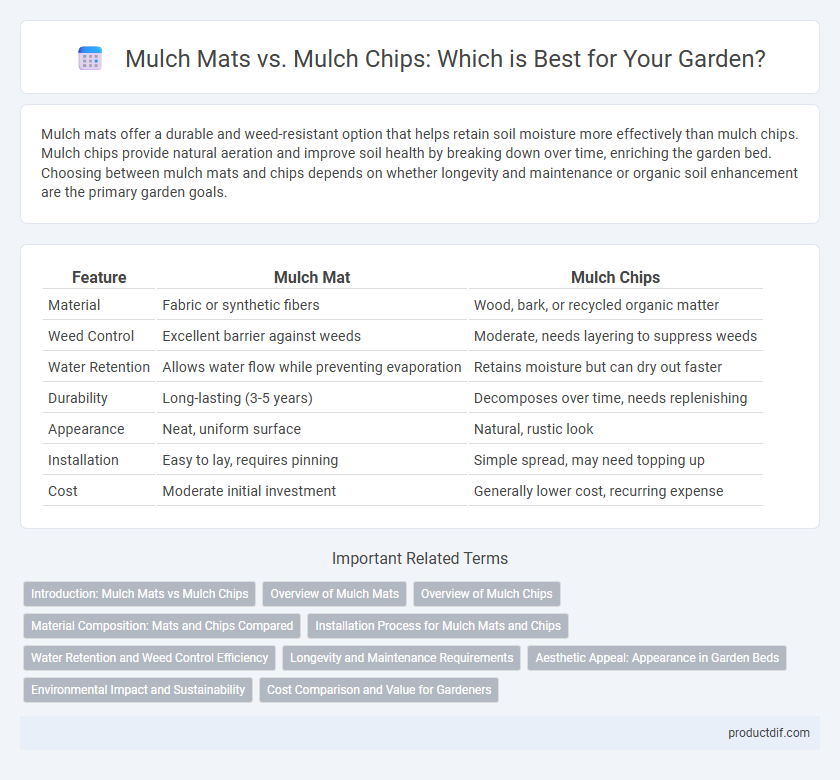 Mulch Mats vs. Mulch Chips: Which is Best for Your Garden?

Mulch mats offer a durable and weed-resistant option that helps retain soil moisture more effectively than mulch chips. Mulch chips provide natural aeration and improve soil health by breaking down over time, enriching the garden bed. Choosing between mulch mats and chips depends on whether longevity and maintenance or organic soil enhancement are the primary garden goals.

| Feature | Mulch Mat | Mulch Chips |
|---|---|---|
| Material | Fabric or synthetic fibers | Wood, bark, or recycled organic matter |
| Weed Control | Excellent barrier against weeds | Moderate, needs layering to suppress weeds |
| Water Retention | Allows water flow while preventing evaporation | Retains moisture but can dry out faster |
| Durability | Long-lasting (3-5 years) | Decomposes over time, needs replenishing |
| Appearance | Neat, uniform surface | Natural, rustic look |
| Installation | Easy to lay, requires pinning | Simple spread, may need topping up |
| Cost | Moderate initial investment | Generally lower cost, recurring expense |

Important Related Terms

Introduction: Mulch Mats vs Mulch Chips
Overview of Mulch Mats
Overview of Mulch Chips
Material Composition: Mats and Chips Compared
Installation Process for Mulch Mats and Chips
Water Retention and Weed Control Efficiency
Longevity and Maintenance Requirements
Aesthetic Appeal: Appearance in Garden Beds
Environmental Impact and Sustainability
Cost Comparison and Value for Gardeners

productdif.com