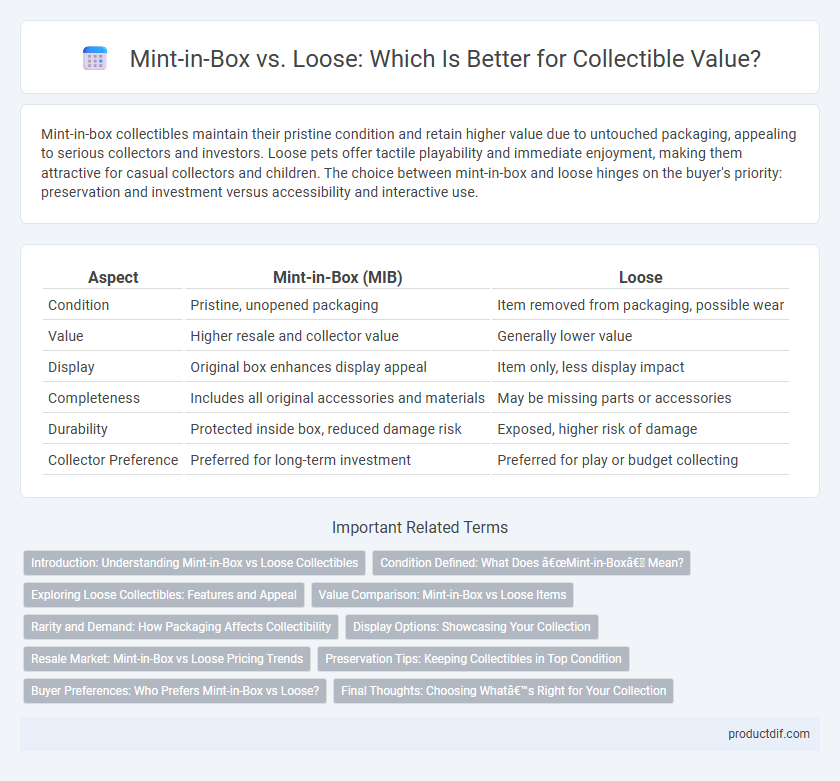 Mint-in-Box vs. Loose: Which Is Better for Collectible Value?

Mint-in-box collectibles maintain their pristine condition and retain higher value due to untouched packaging, appealing to serious collectors and investors. Loose pets offer tactile playability and immediate enjoyment, making them attractive for casual collectors and children. The choice between mint-in-box and loose hinges on the buyer's priority: preservation and investment versus accessibility and interactive use.

| Aspect | Mint-in-Box (MIB) | Loose |
|---|---|---|
| Condition | Pristine, unopened packaging | Item removed from packaging, possible wear |
| Value | Higher resale and collector value | Generally lower value |
| Display | Original box enhances display appeal | Item only, less display impact |
| Completeness | Includes all original accessories and materials | May be missing parts or accessories |
| Durability | Protected inside box, reduced damage risk | Exposed, higher risk of damage |
| Collector Preference | Preferred for long-term investment | Preferred for play or budget collecting |

Important Related Terms

Introduction: Understanding Mint-in-Box vs Loose Collectibles

Condition Defined: What Does â€œMint-in-Boxâ€ Mean?

Exploring Loose Collectibles: Features and Appeal

Value Comparison: Mint-in-Box vs Loose Items

Rarity and Demand: How Packaging Affects Collectibility

Display Options: Showcasing Your Collection

Resale Market: Mint-in-Box vs Loose Pricing Trends

Preservation Tips: Keeping Collectibles in Top Condition

Buyer Preferences: Who Prefers Mint-in-Box vs Loose?

Final Thoughts: Choosing Whatâ€™s Right for Your Collection

productdif.com