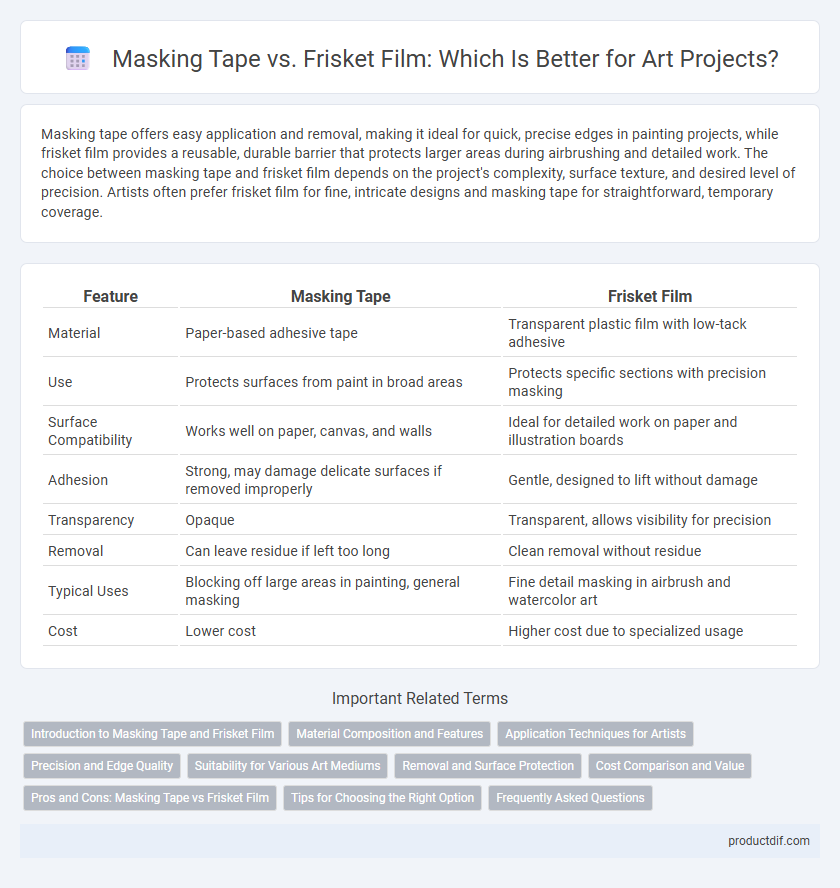 Masking Tape vs. Frisket Film: Which Is Better for Art Projects?

Masking tape offers easy application and removal, making it ideal for quick, precise edges in painting projects, while frisket film provides a reusable, durable barrier that protects larger areas during airbrushing and detailed work. The choice between masking tape and frisket film depends on the project's complexity, surface texture, and desired level of precision. Artists often prefer frisket film for fine, intricate designs and masking tape for straightforward, temporary coverage.

| Feature | Masking Tape | Frisket Film |
|---|---|---|
| Material | Paper-based adhesive tape | Transparent plastic film with low-tack adhesive |
| Use | Protects surfaces from paint in broad areas | Protects specific sections with precision masking |
| Surface Compatibility | Works well on paper, canvas, and walls | Ideal for detailed work on paper and illustration boards |
| Adhesion | Strong, may damage delicate surfaces if removed improperly | Gentle, designed to lift without damage |
| Transparency | Opaque | Transparent, allows visibility for precision |
| Removal | Can leave residue if left too long | Clean removal without residue |
| Typical Uses | Blocking off large areas in painting, general masking | Fine detail masking in airbrush and watercolor art |
| Cost | Lower cost | Higher cost due to specialized usage |

Important Related Terms

Introduction to Masking Tape and Frisket Film
Material Composition and Features
Application Techniques for Artists
Precision and Edge Quality
Suitability for Various Art Mediums
Removal and Surface Protection
Cost Comparison and Value
Pros and Cons: Masking Tape vs Frisket Film
Tips for Choosing the Right Option
Frequently Asked Questions

productdif.com