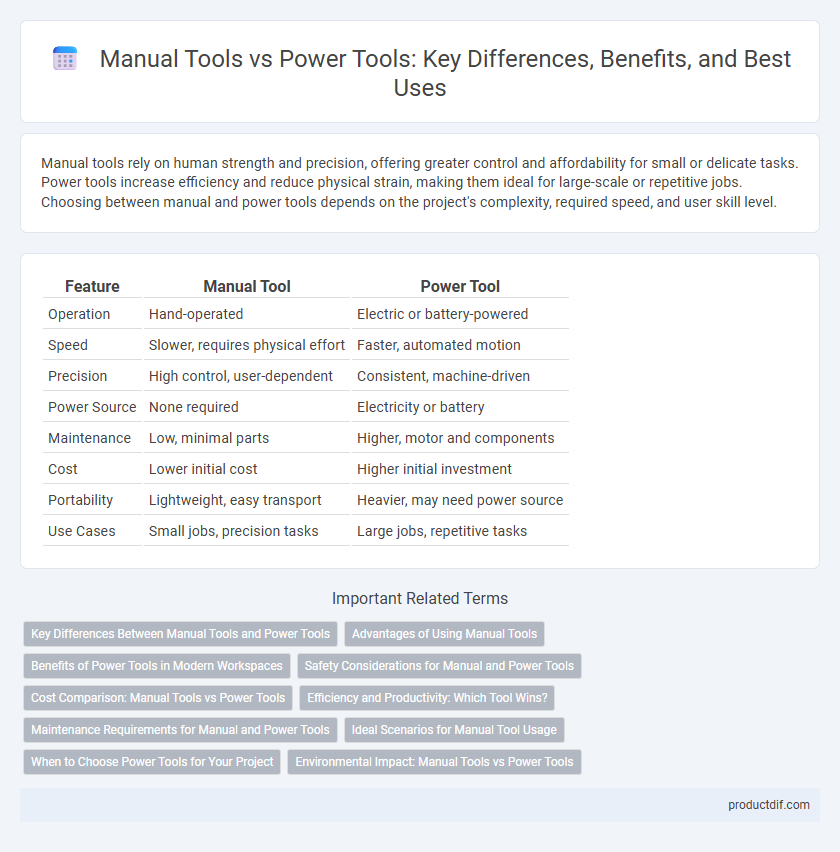 Manual Tools vs Power Tools: Key Differences, Benefits, and Best Uses

Manual tools rely on human strength and precision, offering greater control and affordability for small or delicate tasks. Power tools increase efficiency and reduce physical strain, making them ideal for large-scale or repetitive jobs. Choosing between manual and power tools depends on the project's complexity, required speed, and user skill level.

| Feature | Manual Tool | Power Tool |
|---|---|---|
| Operation | Hand-operated | Electric or battery-powered |
| Speed | Slower, requires physical effort | Faster, automated motion |
| Precision | High control, user-dependent | Consistent, machine-driven |
| Power Source | None required | Electricity or battery |
| Maintenance | Low, minimal parts | Higher, motor and components |
| Cost | Lower initial cost | Higher initial investment |
| Portability | Lightweight, easy transport | Heavier, may need power source |
| Use Cases | Small jobs, precision tasks | Large jobs, repetitive tasks |

Important Related Terms

Key Differences Between Manual Tools and Power Tools
Advantages of Using Manual Tools
Benefits of Power Tools in Modern Workspaces
Safety Considerations for Manual and Power Tools
Cost Comparison: Manual Tools vs Power Tools
Efficiency and Productivity: Which Tool Wins?
Maintenance Requirements for Manual and Power Tools
Ideal Scenarios for Manual Tool Usage
When to Choose Power Tools for Your Project
Environmental Impact: Manual Tools vs Power Tools

productdif.com