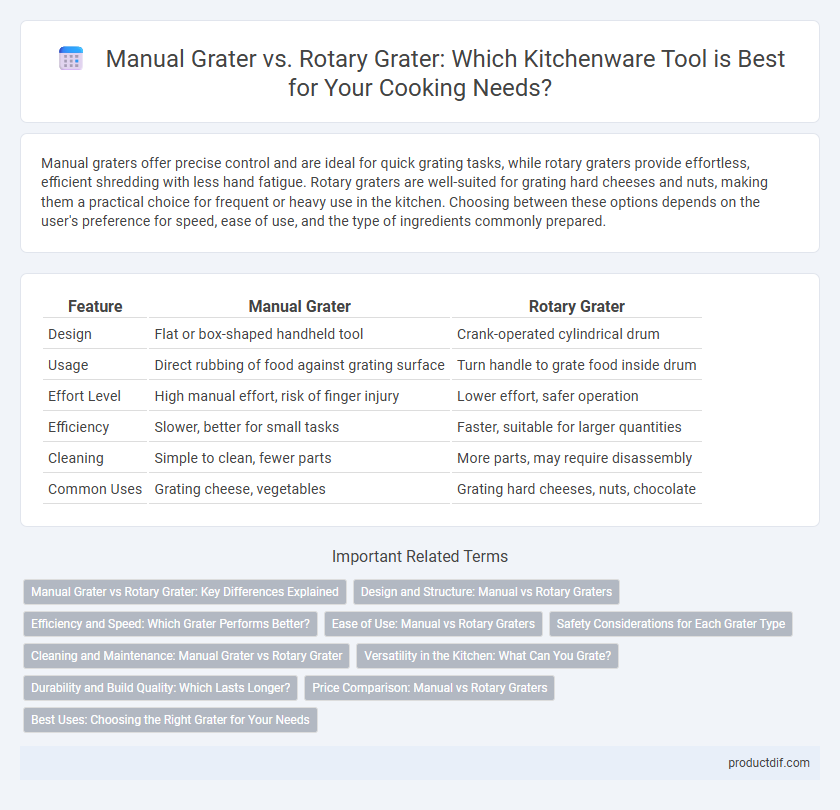 Manual Grater vs. Rotary Grater: Which Kitchenware Tool is Best for Your Cooking Needs?

Manual graters offer precise control and are ideal for quick grating tasks, while rotary graters provide effortless, efficient shredding with less hand fatigue. Rotary graters are well-suited for grating hard cheeses and nuts, making them a practical choice for frequent or heavy use in the kitchen. Choosing between these options depends on the user's preference for speed, ease of use, and the type of ingredients commonly prepared.

| Feature | Manual Grater | Rotary Grater |
|---|---|---|
| Design | Flat or box-shaped handheld tool | Crank-operated cylindrical drum |
| Usage | Direct rubbing of food against grating surface | Turn handle to grate food inside drum |
| Effort Level | High manual effort, risk of finger injury | Lower effort, safer operation |
| Efficiency | Slower, better for small tasks | Faster, suitable for larger quantities |
| Cleaning | Simple to clean, fewer parts | More parts, may require disassembly |
| Common Uses | Grating cheese, vegetables | Grating hard cheeses, nuts, chocolate |

Important Related Terms

Manual Grater vs Rotary Grater: Key Differences Explained
Design and Structure: Manual vs Rotary Graters
Efficiency and Speed: Which Grater Performs Better?
Ease of Use: Manual vs Rotary Graters
Safety Considerations for Each Grater Type
Cleaning and Maintenance: Manual Grater vs Rotary Grater
Versatility in the Kitchen: What Can You Grate?
Durability and Build Quality: Which Lasts Longer?
Price Comparison: Manual vs Rotary Graters
Best Uses: Choosing the Right Grater for Your Needs

productdif.com