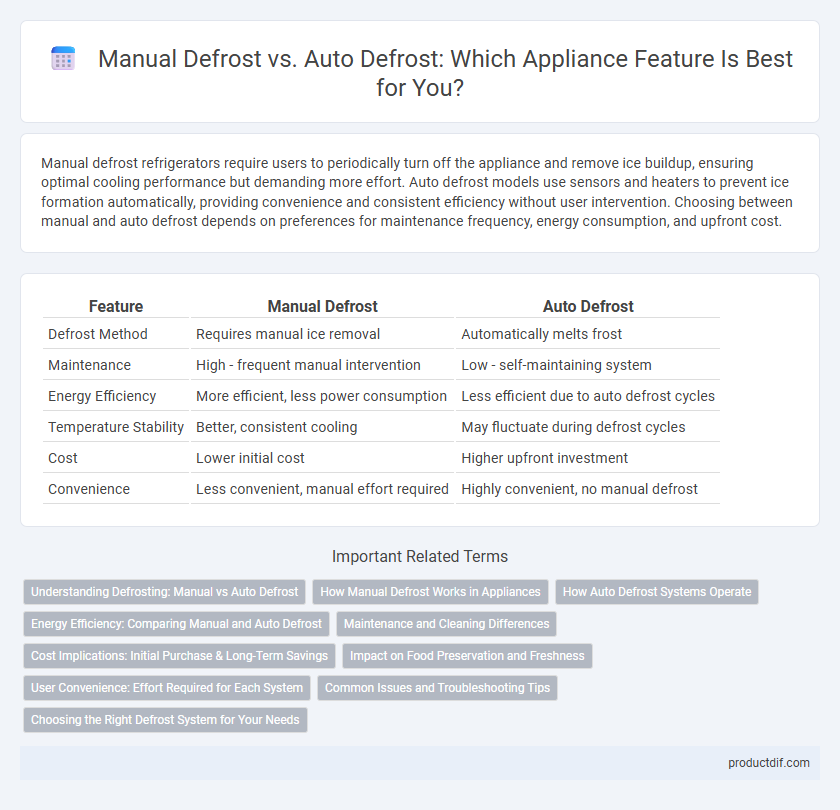 Manual Defrost vs. Auto Defrost: Which Appliance Feature Is Best for You?

Manual defrost refrigerators require users to periodically turn off the appliance and remove ice buildup, ensuring optimal cooling performance but demanding more effort. Auto defrost models use sensors and heaters to prevent ice formation automatically, providing convenience and consistent efficiency without user intervention. Choosing between manual and auto defrost depends on preferences for maintenance frequency, energy consumption, and upfront cost.

| Feature | Manual Defrost | Auto Defrost |
|---|---|---|
| Defrost Method | Requires manual ice removal | Automatically melts frost |
| Maintenance | High - frequent manual intervention | Low - self-maintaining system |
| Energy Efficiency | More efficient, less power consumption | Less efficient due to auto defrost cycles |
| Temperature Stability | Better, consistent cooling | May fluctuate during defrost cycles |
| Cost | Lower initial cost | Higher upfront investment |
| Convenience | Less convenient, manual effort required | Highly convenient, no manual defrost |

Important Related Terms

Understanding Defrosting: Manual vs Auto Defrost
How Manual Defrost Works in Appliances
How Auto Defrost Systems Operate
Energy Efficiency: Comparing Manual and Auto Defrost
Maintenance and Cleaning Differences
Cost Implications: Initial Purchase & Long-Term Savings
Impact on Food Preservation and Freshness
User Convenience: Effort Required for Each System
Common Issues and Troubleshooting Tips
Choosing the Right Defrost System for Your Needs

productdif.com