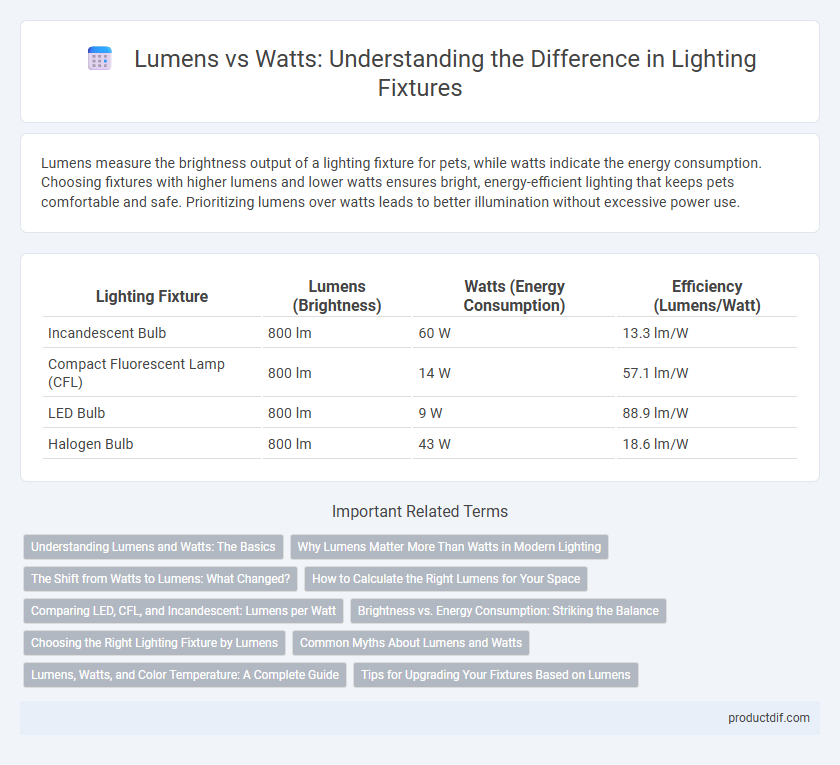 Lumens vs Watts: Understanding the Difference in Lighting Fixtures

Lumens measure the brightness output of a lighting fixture for pets, while watts indicate the energy consumption. Choosing fixtures with higher lumens and lower watts ensures bright, energy-efficient lighting that keeps pets comfortable and safe. Prioritizing lumens over watts leads to better illumination without excessive power use.

| Lighting Fixture | Lumens (Brightness) | Watts (Energy Consumption) | Efficiency (Lumens/Watt) |
|---|---|---|---|
| Incandescent Bulb | 800 lm | 60 W | 13.3 lm/W |
| Compact Fluorescent Lamp (CFL) | 800 lm | 14 W | 57.1 lm/W |
| LED Bulb | 800 lm | 9 W | 88.9 lm/W |
| Halogen Bulb | 800 lm | 43 W | 18.6 lm/W |

Important Related Terms

Understanding Lumens and Watts: The Basics
Why Lumens Matter More Than Watts in Modern Lighting
The Shift from Watts to Lumens: What Changed?
How to Calculate the Right Lumens for Your Space
Comparing LED, CFL, and Incandescent: Lumens per Watt
Brightness vs. Energy Consumption: Striking the Balance
Choosing the Right Lighting Fixture by Lumens
Common Myths About Lumens and Watts
Lumens, Watts, and Color Temperature: A Complete Guide
Tips for Upgrading Your Fixtures Based on Lumens

productdif.com