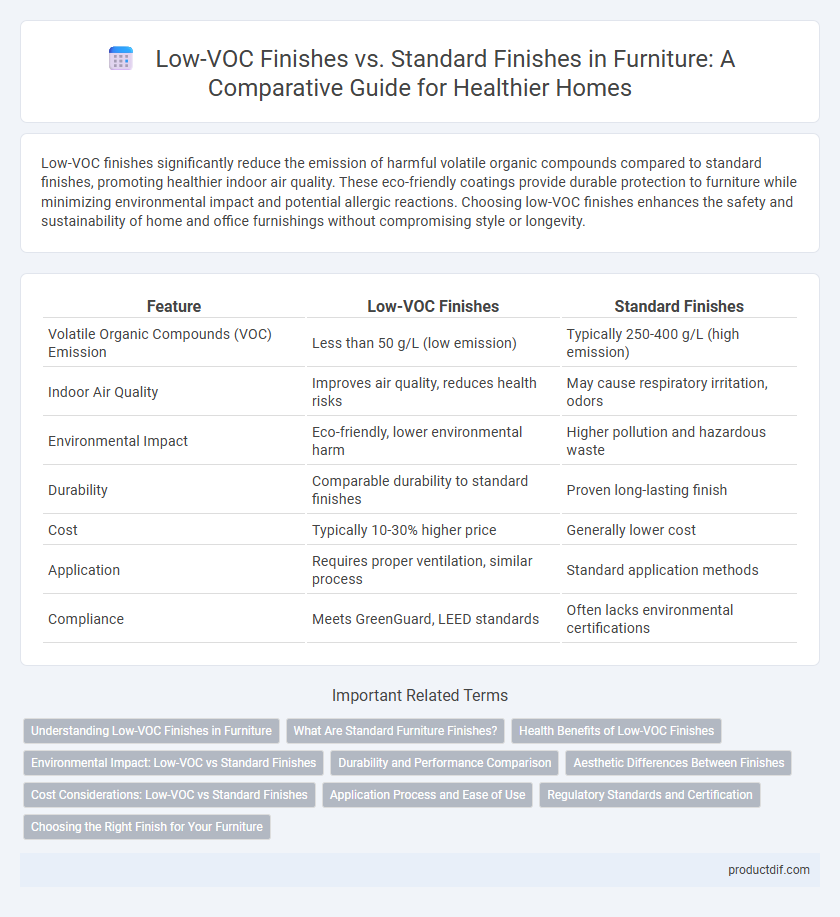 Low-VOC Finishes vs. Standard Finishes in Furniture: A Comparative Guide for Healthier Homes

Low-VOC finishes significantly reduce the emission of harmful volatile organic compounds compared to standard finishes, promoting healthier indoor air quality. These eco-friendly coatings provide durable protection to furniture while minimizing environmental impact and potential allergic reactions. Choosing low-VOC finishes enhances the safety and sustainability of home and office furnishings without compromising style or longevity.

| Feature | Low-VOC Finishes | Standard Finishes |
|---|---|---|
| Volatile Organic Compounds (VOC) Emission | Less than 50 g/L (low emission) | Typically 250-400 g/L (high emission) |
| Indoor Air Quality | Improves air quality, reduces health risks | May cause respiratory irritation, odors |
| Environmental Impact | Eco-friendly, lower environmental harm | Higher pollution and hazardous waste |
| Durability | Comparable durability to standard finishes | Proven long-lasting finish |
| Cost | Typically 10-30% higher price | Generally lower cost |
| Application | Requires proper ventilation, similar process | Standard application methods |
| Compliance | Meets GreenGuard, LEED standards | Often lacks environmental certifications |

Important Related Terms

Understanding Low-VOC Finishes in Furniture
What Are Standard Furniture Finishes?
Health Benefits of Low-VOC Finishes
Environmental Impact: Low-VOC vs Standard Finishes
Durability and Performance Comparison
Aesthetic Differences Between Finishes
Cost Considerations: Low-VOC vs Standard Finishes
Application Process and Ease of Use
Regulatory Standards and Certification
Choosing the Right Finish for Your Furniture

productdif.com