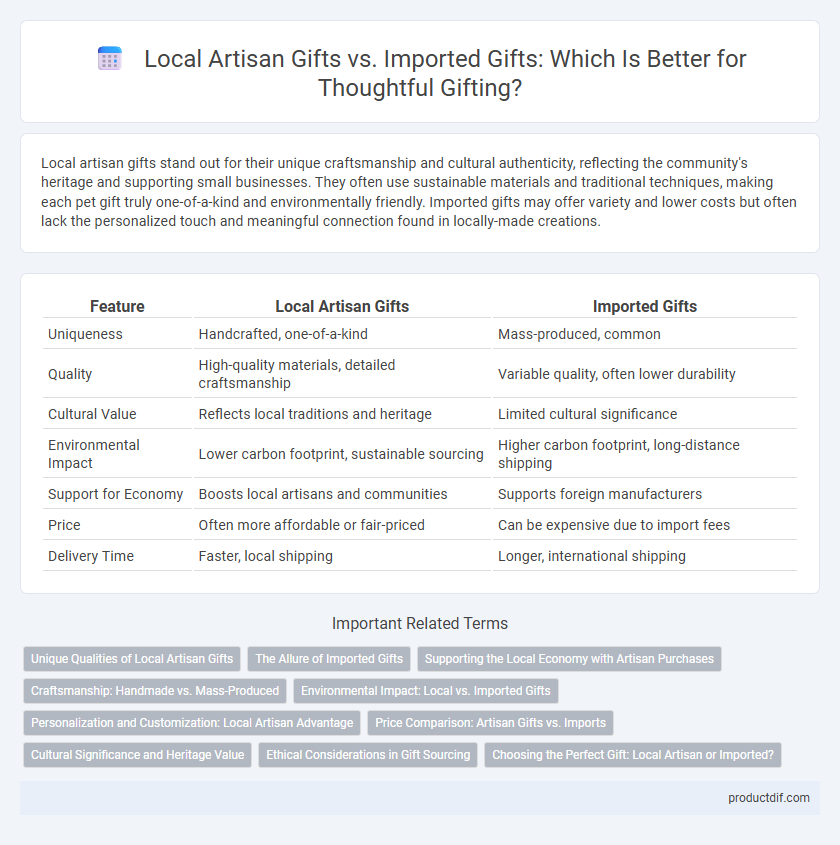 Local Artisan Gifts vs. Imported Gifts: Which Is Better for Thoughtful Gifting?

Local artisan gifts stand out for their unique craftsmanship and cultural authenticity, reflecting the community's heritage and supporting small businesses. They often use sustainable materials and traditional techniques, making each pet gift truly one-of-a-kind and environmentally friendly. Imported gifts may offer variety and lower costs but often lack the personalized touch and meaningful connection found in locally-made creations.

| Feature | Local Artisan Gifts | Imported Gifts |
|---|---|---|
| Uniqueness | Handcrafted, one-of-a-kind | Mass-produced, common |
| Quality | High-quality materials, detailed craftsmanship | Variable quality, often lower durability |
| Cultural Value | Reflects local traditions and heritage | Limited cultural significance |
| Environmental Impact | Lower carbon footprint, sustainable sourcing | Higher carbon footprint, long-distance shipping |
| Support for Economy | Boosts local artisans and communities | Supports foreign manufacturers |
| Price | Often more affordable or fair-priced | Can be expensive due to import fees |
| Delivery Time | Faster, local shipping | Longer, international shipping |

Important Related Terms

Unique Qualities of Local Artisan Gifts
The Allure of Imported Gifts
Supporting the Local Economy with Artisan Purchases
Craftsmanship: Handmade vs. Mass-Produced
Environmental Impact: Local vs. Imported Gifts
Personalization and Customization: Local Artisan Advantage
Price Comparison: Artisan Gifts vs. Imports
Cultural Significance and Heritage Value
Ethical Considerations in Gift Sourcing
Choosing the Perfect Gift: Local Artisan or Imported?

productdif.com