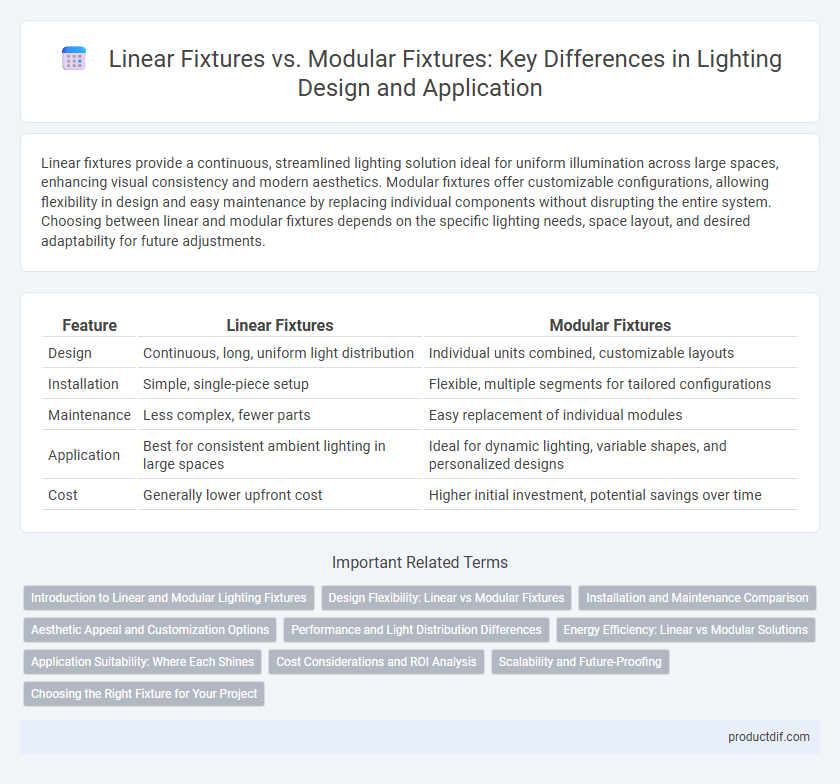 Linear Fixtures vs. Modular Fixtures: Key Differences in Lighting Design and Application

Linear fixtures provide a continuous, streamlined lighting solution ideal for uniform illumination across large spaces, enhancing visual consistency and modern aesthetics. Modular fixtures offer customizable configurations, allowing flexibility in design and easy maintenance by replacing individual components without disrupting the entire system. Choosing between linear and modular fixtures depends on the specific lighting needs, space layout, and desired adaptability for future adjustments.

| Feature | Linear Fixtures | Modular Fixtures |
|---|---|---|
| Design | Continuous, long, uniform light distribution | Individual units combined, customizable layouts |
| Installation | Simple, single-piece setup | Flexible, multiple segments for tailored configurations |
| Maintenance | Less complex, fewer parts | Easy replacement of individual modules |
| Application | Best for consistent ambient lighting in large spaces | Ideal for dynamic lighting, variable shapes, and personalized designs |
| Cost | Generally lower upfront cost | Higher initial investment, potential savings over time |

Important Related Terms

Introduction to Linear and Modular Lighting Fixtures
Design Flexibility: Linear vs Modular Fixtures
Installation and Maintenance Comparison
Aesthetic Appeal and Customization Options
Performance and Light Distribution Differences
Energy Efficiency: Linear vs Modular Solutions
Application Suitability: Where Each Shines
Cost Considerations and ROI Analysis
Scalability and Future-Proofing
Choosing the Right Fixture for Your Project

productdif.com