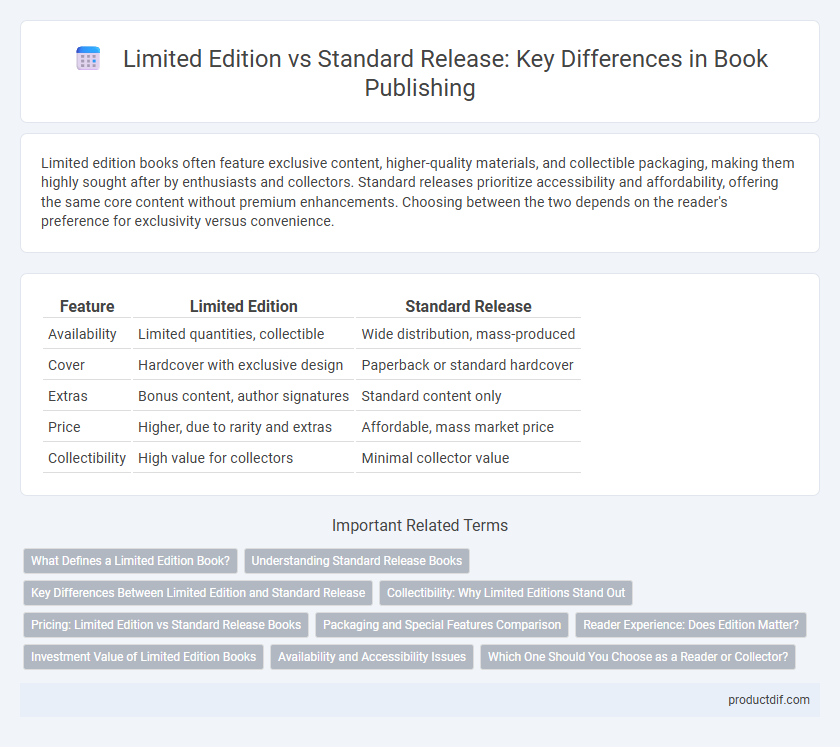 Limited Edition vs Standard Release: Key Differences in Book Publishing

Limited edition books often feature exclusive content, higher-quality materials, and collectible packaging, making them highly sought after by enthusiasts and collectors. Standard releases prioritize accessibility and affordability, offering the same core content without premium enhancements. Choosing between the two depends on the reader's preference for exclusivity versus convenience.

| Feature | Limited Edition | Standard Release |
|---|---|---|
| Availability | Limited quantities, collectible | Wide distribution, mass-produced |
| Cover | Hardcover with exclusive design | Paperback or standard hardcover |
| Extras | Bonus content, author signatures | Standard content only |
| Price | Higher, due to rarity and extras | Affordable, mass market price |
| Collectibility | High value for collectors | Minimal collector value |

Important Related Terms

What Defines a Limited Edition Book?
Understanding Standard Release Books
Key Differences Between Limited Edition and Standard Release
Collectibility: Why Limited Editions Stand Out
Pricing: Limited Edition vs Standard Release Books
Packaging and Special Features Comparison
Reader Experience: Does Edition Matter?
Investment Value of Limited Edition Books
Availability and Accessibility Issues
Which One Should You Choose as a Reader or Collector?

productdif.com