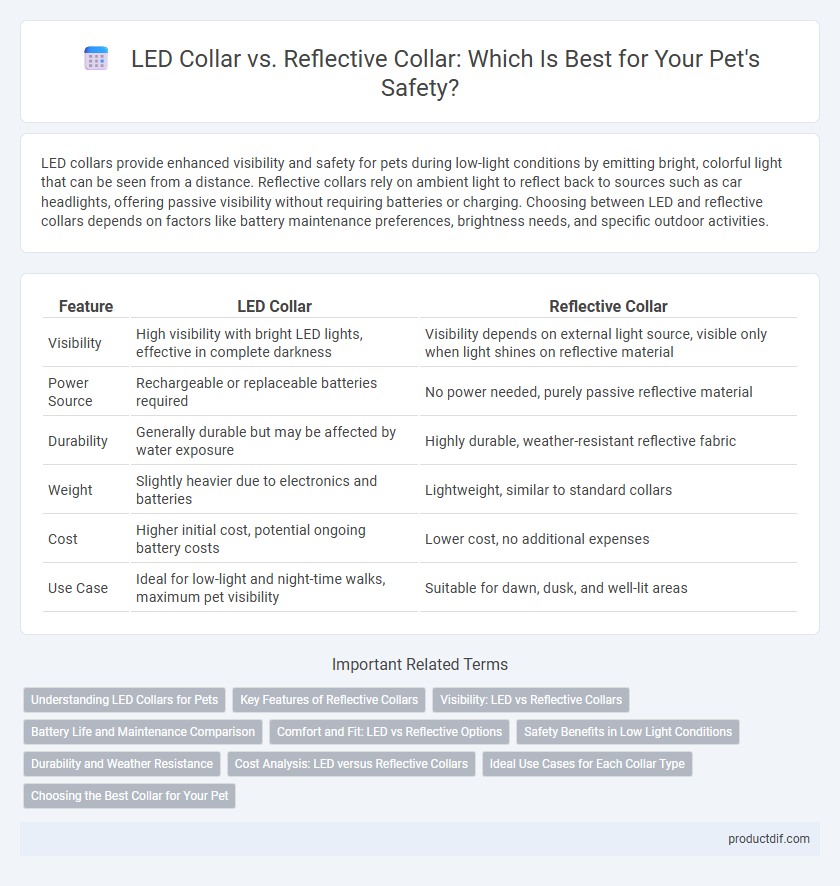 LED Collar vs. Reflective Collar: Which Is Best for Your Pet's Safety?

LED collars provide enhanced visibility and safety for pets during low-light conditions by emitting bright, colorful light that can be seen from a distance. Reflective collars rely on ambient light to reflect back to sources such as car headlights, offering passive visibility without requiring batteries or charging. Choosing between LED and reflective collars depends on factors like battery maintenance preferences, brightness needs, and specific outdoor activities.

| Feature | LED Collar | Reflective Collar |
|---|---|---|
| Visibility | High visibility with bright LED lights, effective in complete darkness | Visibility depends on external light source, visible only when light shines on reflective material |
| Power Source | Rechargeable or replaceable batteries required | No power needed, purely passive reflective material |
| Durability | Generally durable but may be affected by water exposure | Highly durable, weather-resistant reflective fabric |
| Weight | Slightly heavier due to electronics and batteries | Lightweight, similar to standard collars |
| Cost | Higher initial cost, potential ongoing battery costs | Lower cost, no additional expenses |
| Use Case | Ideal for low-light and night-time walks, maximum pet visibility | Suitable for dawn, dusk, and well-lit areas |

Important Related Terms

Understanding LED Collars for Pets
Key Features of Reflective Collars
Visibility: LED vs Reflective Collars
Battery Life and Maintenance Comparison
Comfort and Fit: LED vs Reflective Options
Safety Benefits in Low Light Conditions
Durability and Weather Resistance
Cost Analysis: LED versus Reflective Collars
Ideal Use Cases for Each Collar Type
Choosing the Best Collar for Your Pet

productdif.com