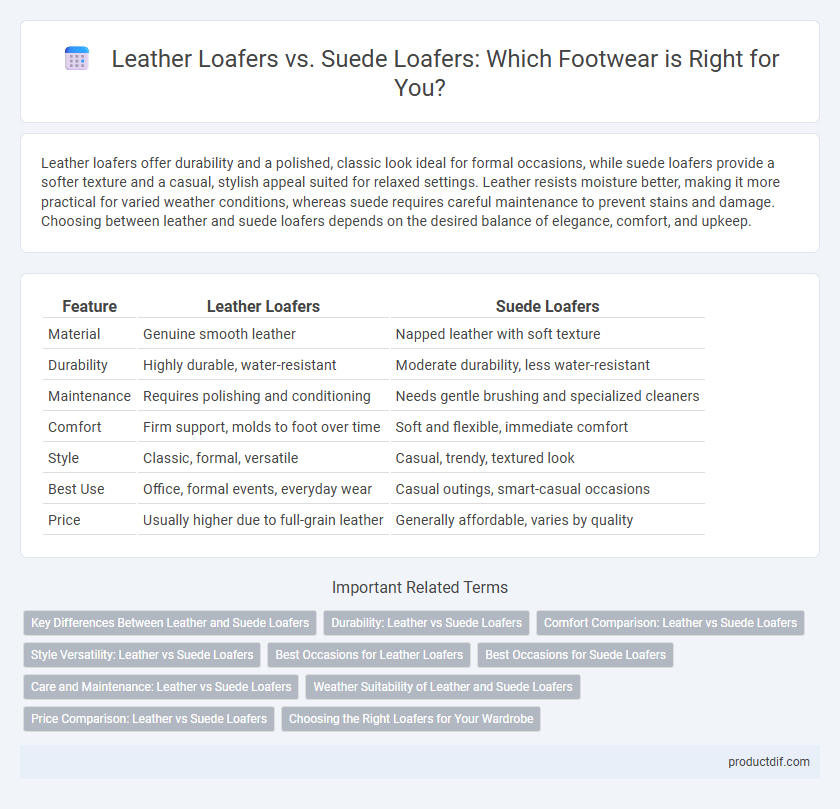 Leather Loafers vs. Suede Loafers: Which Footwear is Right for You?

Leather loafers offer durability and a polished, classic look ideal for formal occasions, while suede loafers provide a softer texture and a casual, stylish appeal suited for relaxed settings. Leather resists moisture better, making it more practical for varied weather conditions, whereas suede requires careful maintenance to prevent stains and damage. Choosing between leather and suede loafers depends on the desired balance of elegance, comfort, and upkeep.

| Feature | Leather Loafers | Suede Loafers |
|---|---|---|
| Material | Genuine smooth leather | Napped leather with soft texture |
| Durability | Highly durable, water-resistant | Moderate durability, less water-resistant |
| Maintenance | Requires polishing and conditioning | Needs gentle brushing and specialized cleaners |
| Comfort | Firm support, molds to foot over time | Soft and flexible, immediate comfort |
| Style | Classic, formal, versatile | Casual, trendy, textured look |
| Best Use | Office, formal events, everyday wear | Casual outings, smart-casual occasions |
| Price | Usually higher due to full-grain leather | Generally affordable, varies by quality |

Important Related Terms

Key Differences Between Leather and Suede Loafers
Durability: Leather vs Suede Loafers
Comfort Comparison: Leather vs Suede Loafers
Style Versatility: Leather vs Suede Loafers
Best Occasions for Leather Loafers
Best Occasions for Suede Loafers
Care and Maintenance: Leather vs Suede Loafers
Weather Suitability of Leather and Suede Loafers
Price Comparison: Leather vs Suede Loafers
Choosing the Right Loafers for Your Wardrobe

productdif.com