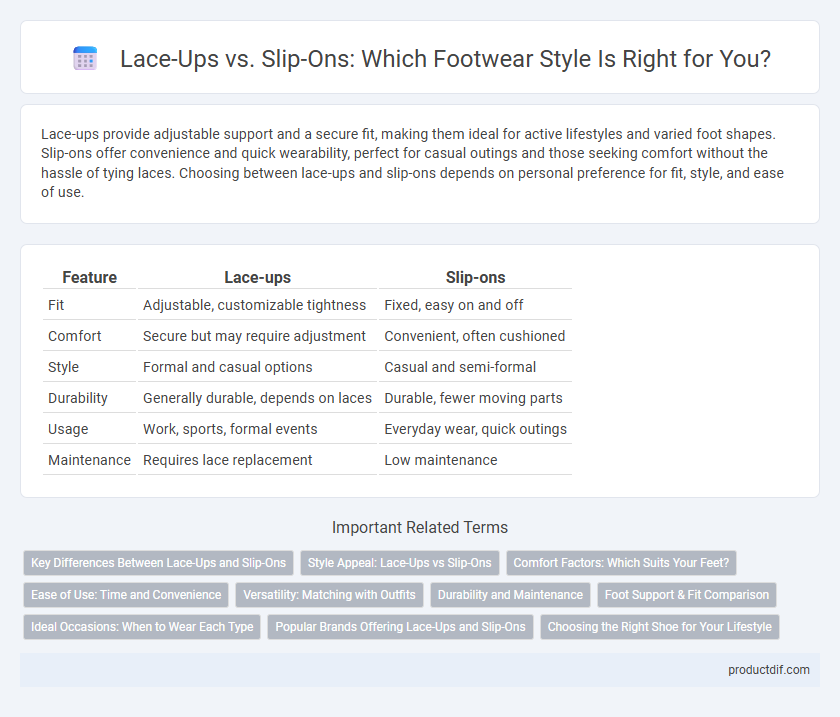 Lace-Ups vs. Slip-Ons: Which Footwear Style Is Right for You?

Lace-ups provide adjustable support and a secure fit, making them ideal for active lifestyles and varied foot shapes. Slip-ons offer convenience and quick wearability, perfect for casual outings and those seeking comfort without the hassle of tying laces. Choosing between lace-ups and slip-ons depends on personal preference for fit, style, and ease of use.

| Feature | Lace-ups | Slip-ons |
|---|---|---|
| Fit | Adjustable, customizable tightness | Fixed, easy on and off |
| Comfort | Secure but may require adjustment | Convenient, often cushioned |
| Style | Formal and casual options | Casual and semi-formal |
| Durability | Generally durable, depends on laces | Durable, fewer moving parts |
| Usage | Work, sports, formal events | Everyday wear, quick outings |
| Maintenance | Requires lace replacement | Low maintenance |

Important Related Terms

Key Differences Between Lace-Ups and Slip-Ons
Style Appeal: Lace-Ups vs Slip-Ons
Comfort Factors: Which Suits Your Feet?
Ease of Use: Time and Convenience
Versatility: Matching with Outfits
Durability and Maintenance
Foot Support & Fit Comparison
Ideal Occasions: When to Wear Each Type
Popular Brands Offering Lace-Ups and Slip-Ons
Choosing the Right Shoe for Your Lifestyle

productdif.com