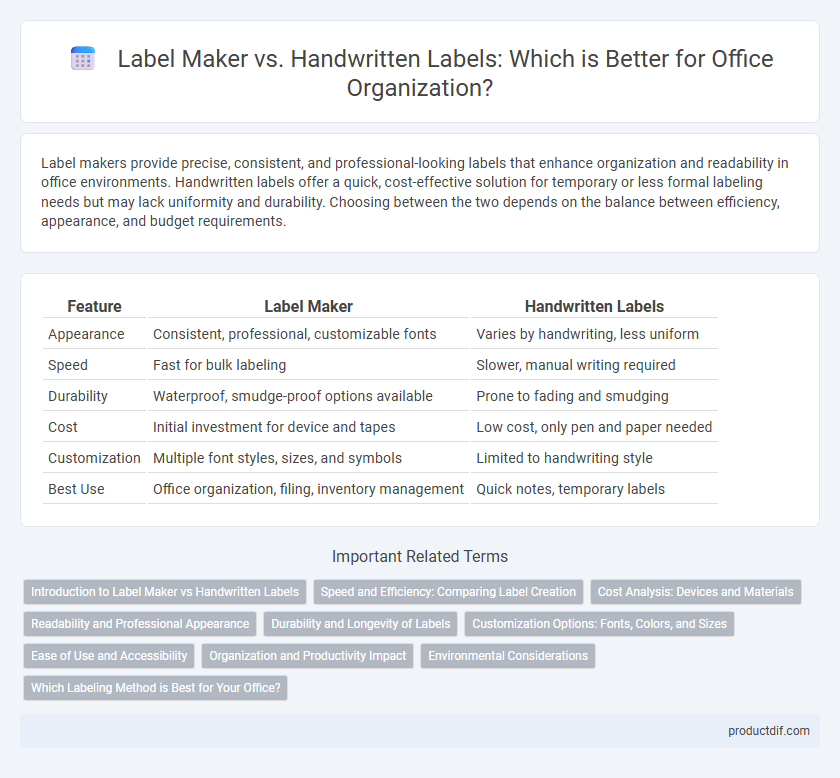 Label Maker vs. Handwritten Labels: Which is Better for Office Organization?

Label makers provide precise, consistent, and professional-looking labels that enhance organization and readability in office environments. Handwritten labels offer a quick, cost-effective solution for temporary or less formal labeling needs but may lack uniformity and durability. Choosing between the two depends on the balance between efficiency, appearance, and budget requirements.

| Feature | Label Maker | Handwritten Labels |
|---|---|---|
| Appearance | Consistent, professional, customizable fonts | Varies by handwriting, less uniform |
| Speed | Fast for bulk labeling | Slower, manual writing required |
| Durability | Waterproof, smudge-proof options available | Prone to fading and smudging |
| Cost | Initial investment for device and tapes | Low cost, only pen and paper needed |
| Customization | Multiple font styles, sizes, and symbols | Limited to handwriting style |
| Best Use | Office organization, filing, inventory management | Quick notes, temporary labels |

Important Related Terms

Introduction to Label Maker vs Handwritten Labels
Speed and Efficiency: Comparing Label Creation
Cost Analysis: Devices and Materials
Readability and Professional Appearance
Durability and Longevity of Labels
Customization Options: Fonts, Colors, and Sizes
Ease of Use and Accessibility
Organization and Productivity Impact
Environmental Considerations
Which Labeling Method is Best for Your Office?

productdif.com