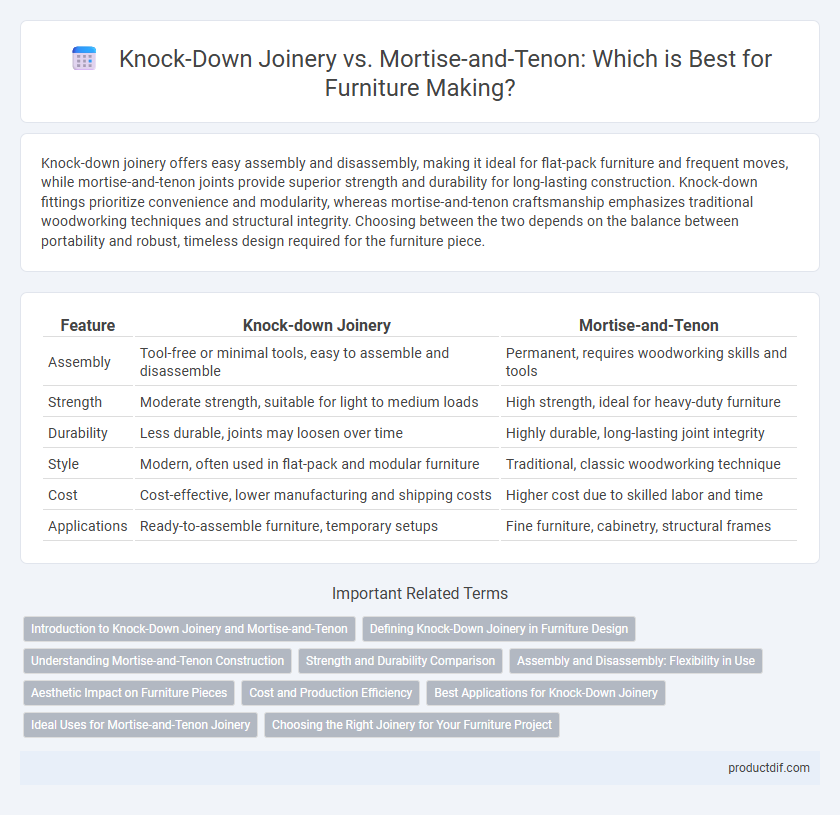 Knock-Down Joinery vs. Mortise-and-Tenon: Which is Best for Furniture Making?

Knock-down joinery offers easy assembly and disassembly, making it ideal for flat-pack furniture and frequent moves, while mortise-and-tenon joints provide superior strength and durability for long-lasting construction. Knock-down fittings prioritize convenience and modularity, whereas mortise-and-tenon craftsmanship emphasizes traditional woodworking techniques and structural integrity. Choosing between the two depends on the balance between portability and robust, timeless design required for the furniture piece.

| Feature | Knock-down Joinery | Mortise-and-Tenon |
|---|---|---|
| Assembly | Tool-free or minimal tools, easy to assemble and disassemble | Permanent, requires woodworking skills and tools |
| Strength | Moderate strength, suitable for light to medium loads | High strength, ideal for heavy-duty furniture |
| Durability | Less durable, joints may loosen over time | Highly durable, long-lasting joint integrity |
| Style | Modern, often used in flat-pack and modular furniture | Traditional, classic woodworking technique |
| Cost | Cost-effective, lower manufacturing and shipping costs | Higher cost due to skilled labor and time |
| Applications | Ready-to-assemble furniture, temporary setups | Fine furniture, cabinetry, structural frames |

Important Related Terms

Introduction to Knock-Down Joinery and Mortise-and-Tenon

Defining Knock-Down Joinery in Furniture Design

Understanding Mortise-and-Tenon Construction

Strength and Durability Comparison

Assembly and Disassembly: Flexibility in Use

Aesthetic Impact on Furniture Pieces

Cost and Production Efficiency

Best Applications for Knock-Down Joinery

Ideal Uses for Mortise-and-Tenon Joinery

Choosing the Right Joinery for Your Furniture Project

productdif.com