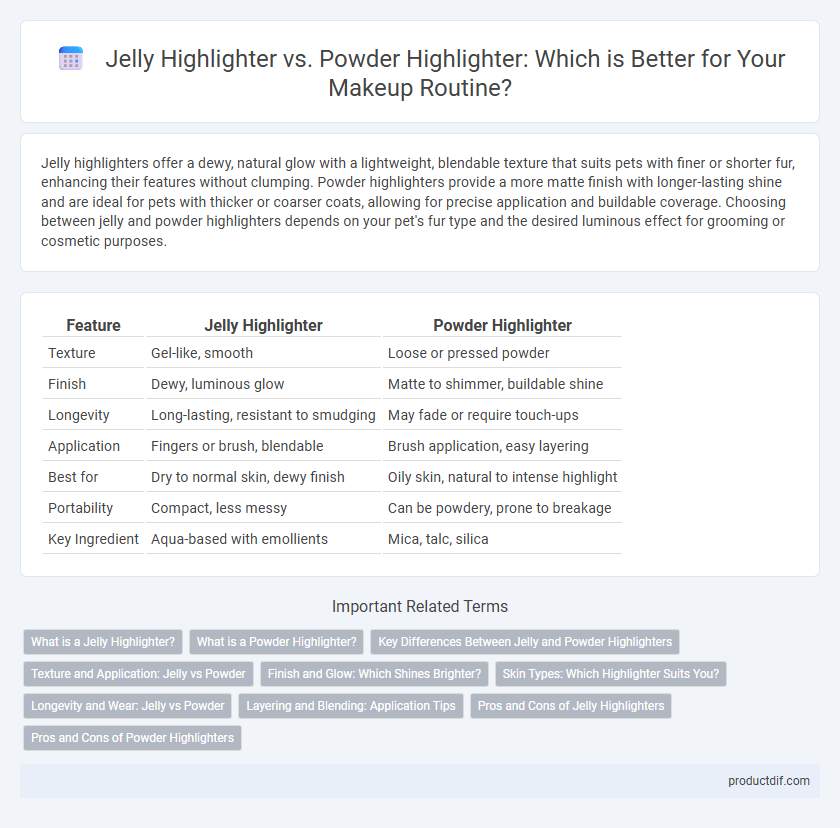 Jelly Highlighter vs. Powder Highlighter: Which is Better for Your Makeup Routine?

Jelly highlighters offer a dewy, natural glow with a lightweight, blendable texture that suits pets with finer or shorter fur, enhancing their features without clumping. Powder highlighters provide a more matte finish with longer-lasting shine and are ideal for pets with thicker or coarser coats, allowing for precise application and buildable coverage. Choosing between jelly and powder highlighters depends on your pet's fur type and the desired luminous effect for grooming or cosmetic purposes.

| Feature | Jelly Highlighter | Powder Highlighter |
|---|---|---|
| Texture | Gel-like, smooth | Loose or pressed powder |
| Finish | Dewy, luminous glow | Matte to shimmer, buildable shine |
| Longevity | Long-lasting, resistant to smudging | May fade or require touch-ups |
| Application | Fingers or brush, blendable | Brush application, easy layering |
| Best for | Dry to normal skin, dewy finish | Oily skin, natural to intense highlight |
| Portability | Compact, less messy | Can be powdery, prone to breakage |
| Key Ingredient | Aqua-based with emollients | Mica, talc, silica |

Important Related Terms

What is a Jelly Highlighter?
What is a Powder Highlighter?
Key Differences Between Jelly and Powder Highlighters
Texture and Application: Jelly vs Powder
Finish and Glow: Which Shines Brighter?
Skin Types: Which Highlighter Suits You?
Longevity and Wear: Jelly vs Powder
Layering and Blending: Application Tips
Pros and Cons of Jelly Highlighters
Pros and Cons of Powder Highlighters

productdif.com