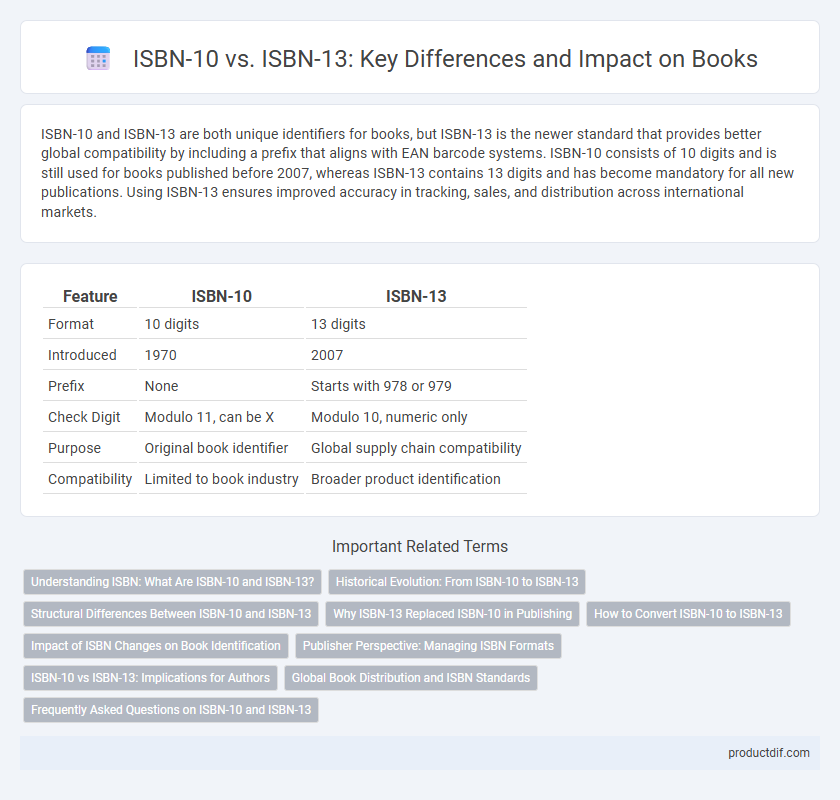 ISBN-10 vs. ISBN-13: Key Differences and Impact on Books

ISBN-10 and ISBN-13 are both unique identifiers for books, but ISBN-13 is the newer standard that provides better global compatibility by including a prefix that aligns with EAN barcode systems. ISBN-10 consists of 10 digits and is still used for books published before 2007, whereas ISBN-13 contains 13 digits and has become mandatory for all new publications. Using ISBN-13 ensures improved accuracy in tracking, sales, and distribution across international markets.

| Feature | ISBN-10 | ISBN-13 |
|---|---|---|
| Format | 10 digits | 13 digits |
| Introduced | 1970 | 2007 |
| Prefix | None | Starts with 978 or 979 |
| Check Digit | Modulo 11, can be X | Modulo 10, numeric only |
| Purpose | Original book identifier | Global supply chain compatibility |
| Compatibility | Limited to book industry | Broader product identification |

Important Related Terms

Understanding ISBN: What Are ISBN-10 and ISBN-13?
Historical Evolution: From ISBN-10 to ISBN-13
Structural Differences Between ISBN-10 and ISBN-13
Why ISBN-13 Replaced ISBN-10 in Publishing
How to Convert ISBN-10 to ISBN-13
Impact of ISBN Changes on Book Identification
Publisher Perspective: Managing ISBN Formats
ISBN-10 vs ISBN-13: Implications for Authors
Global Book Distribution and ISBN Standards
Frequently Asked Questions on ISBN-10 and ISBN-13

productdif.com