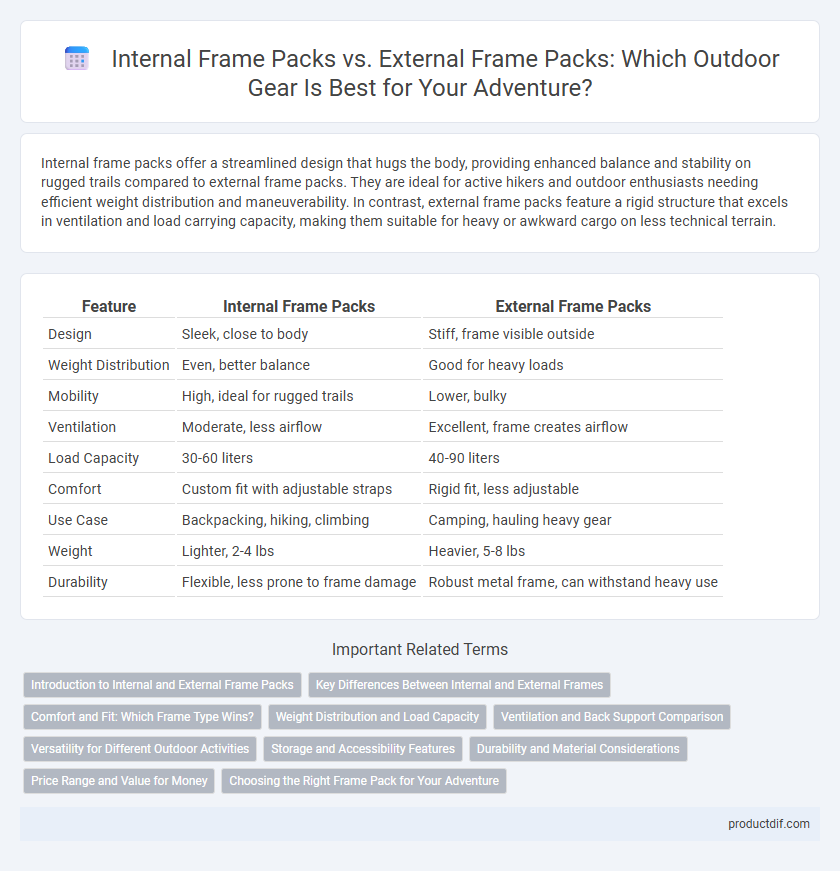 Internal Frame Packs vs. External Frame Packs: Which Outdoor Gear Is Best for Your Adventure?

Internal frame packs offer a streamlined design that hugs the body, providing enhanced balance and stability on rugged trails compared to external frame packs. They are ideal for active hikers and outdoor enthusiasts needing efficient weight distribution and maneuverability. In contrast, external frame packs feature a rigid structure that excels in ventilation and load carrying capacity, making them suitable for heavy or awkward cargo on less technical terrain.

| Feature | Internal Frame Packs | External Frame Packs |
|---|---|---|
| Design | Sleek, close to body | Stiff, frame visible outside |
| Weight Distribution | Even, better balance | Good for heavy loads |
| Mobility | High, ideal for rugged trails | Lower, bulky |
| Ventilation | Moderate, less airflow | Excellent, frame creates airflow |
| Load Capacity | 30-60 liters | 40-90 liters |
| Comfort | Custom fit with adjustable straps | Rigid fit, less adjustable |
| Use Case | Backpacking, hiking, climbing | Camping, hauling heavy gear |
| Weight | Lighter, 2-4 lbs | Heavier, 5-8 lbs |
| Durability | Flexible, less prone to frame damage | Robust metal frame, can withstand heavy use |

Important Related Terms

Introduction to Internal and External Frame Packs
Key Differences Between Internal and External Frames
Comfort and Fit: Which Frame Type Wins?
Weight Distribution and Load Capacity
Ventilation and Back Support Comparison
Versatility for Different Outdoor Activities
Storage and Accessibility Features
Durability and Material Considerations
Price Range and Value for Money
Choosing the Right Frame Pack for Your Adventure

productdif.com