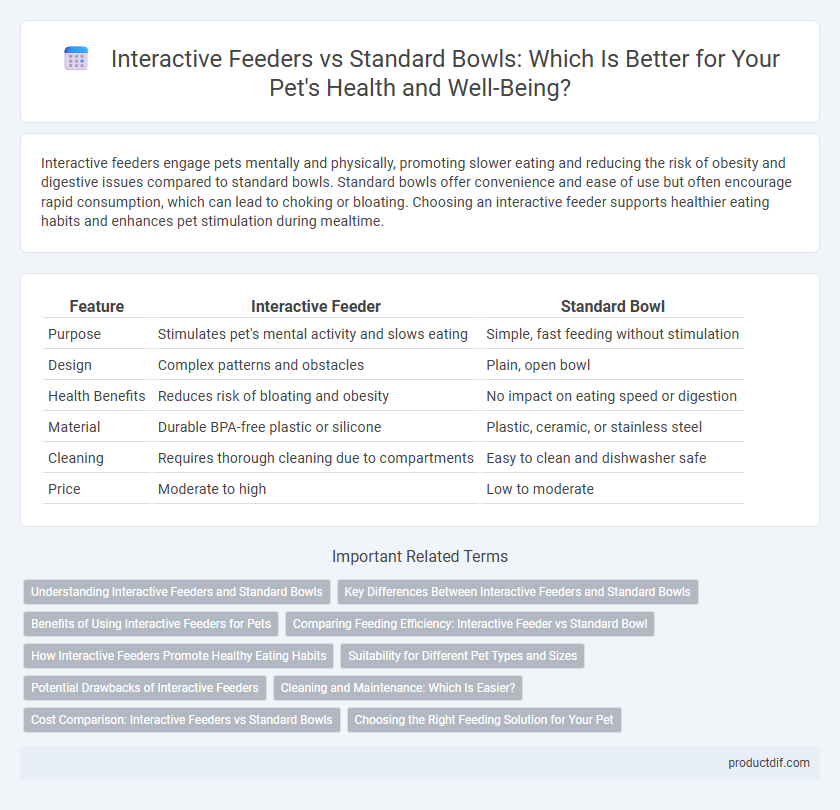 Interactive Feeders vs Standard Bowls: Which Is Better for Your Pet's Health and Well-Being?

Interactive feeders engage pets mentally and physically, promoting slower eating and reducing the risk of obesity and digestive issues compared to standard bowls. Standard bowls offer convenience and ease of use but often encourage rapid consumption, which can lead to choking or bloating. Choosing an interactive feeder supports healthier eating habits and enhances pet stimulation during mealtime.

| Feature | Interactive Feeder | Standard Bowl |
|---|---|---|
| Purpose | Stimulates pet's mental activity and slows eating | Simple, fast feeding without stimulation |
| Design | Complex patterns and obstacles | Plain, open bowl |
| Health Benefits | Reduces risk of bloating and obesity | No impact on eating speed or digestion |
| Material | Durable BPA-free plastic or silicone | Plastic, ceramic, or stainless steel |
| Cleaning | Requires thorough cleaning due to compartments | Easy to clean and dishwasher safe |
| Price | Moderate to high | Low to moderate |

Important Related Terms

Understanding Interactive Feeders and Standard Bowls
Key Differences Between Interactive Feeders and Standard Bowls
Benefits of Using Interactive Feeders for Pets
Comparing Feeding Efficiency: Interactive Feeder vs Standard Bowl
How Interactive Feeders Promote Healthy Eating Habits
Suitability for Different Pet Types and Sizes
Potential Drawbacks of Interactive Feeders
Cleaning and Maintenance: Which Is Easier?
Cost Comparison: Interactive Feeders vs Standard Bowls
Choosing the Right Feeding Solution for Your Pet

productdif.com