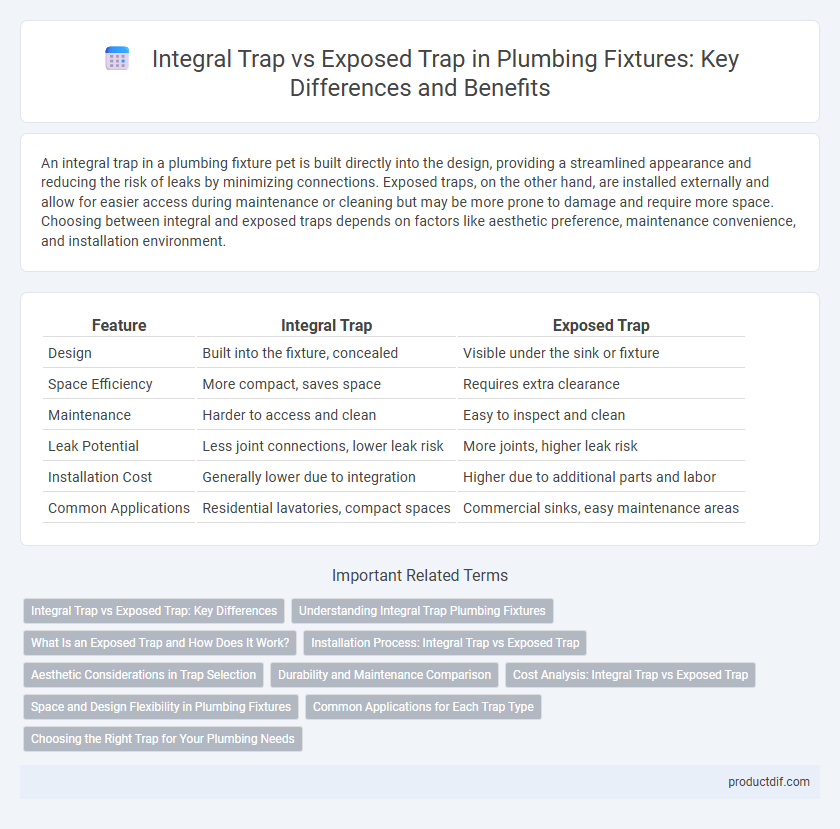 Integral Trap vs Exposed Trap in Plumbing Fixtures: Key Differences and Benefits

An integral trap in a plumbing fixture pet is built directly into the design, providing a streamlined appearance and reducing the risk of leaks by minimizing connections. Exposed traps, on the other hand, are installed externally and allow for easier access during maintenance or cleaning but may be more prone to damage and require more space. Choosing between integral and exposed traps depends on factors like aesthetic preference, maintenance convenience, and installation environment.

| Feature | Integral Trap | Exposed Trap |
|---|---|---|
| Design | Built into the fixture, concealed | Visible under the sink or fixture |
| Space Efficiency | More compact, saves space | Requires extra clearance |
| Maintenance | Harder to access and clean | Easy to inspect and clean |
| Leak Potential | Less joint connections, lower leak risk | More joints, higher leak risk |
| Installation Cost | Generally lower due to integration | Higher due to additional parts and labor |
| Common Applications | Residential lavatories, compact spaces | Commercial sinks, easy maintenance areas |

Important Related Terms

Integral Trap vs Exposed Trap: Key Differences
Understanding Integral Trap Plumbing Fixtures
What Is an Exposed Trap and How Does It Work?
Installation Process: Integral Trap vs Exposed Trap
Aesthetic Considerations in Trap Selection
Durability and Maintenance Comparison
Cost Analysis: Integral Trap vs Exposed Trap
Space and Design Flexibility in Plumbing Fixtures
Common Applications for Each Trap Type
Choosing the Right Trap for Your Plumbing Needs

productdif.com