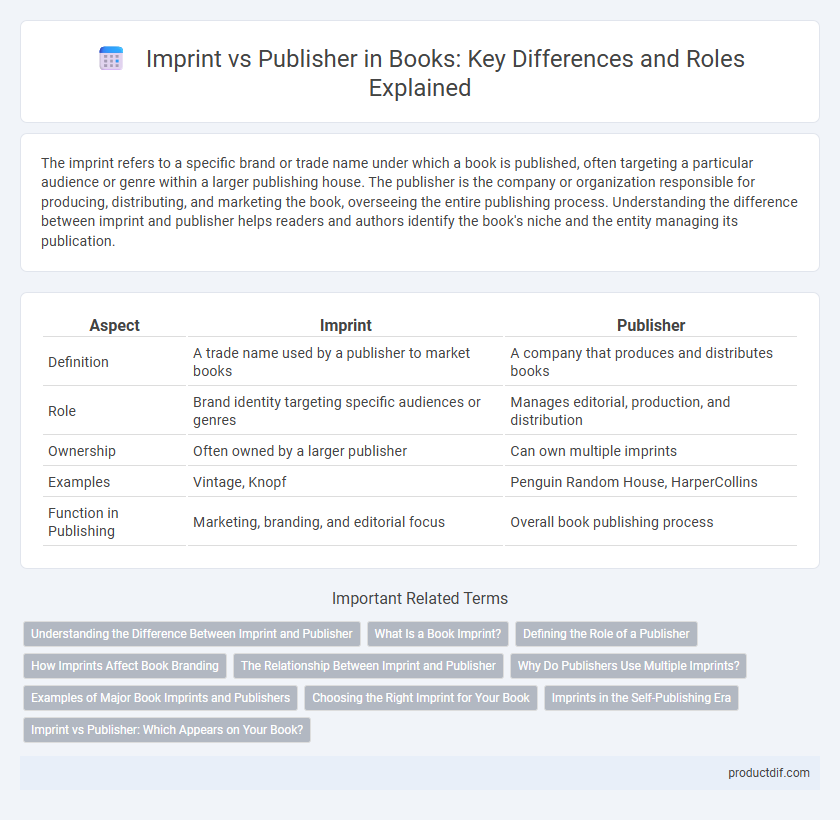 Imprint vs Publisher in Books: Key Differences and Roles Explained

The imprint refers to a specific brand or trade name under which a book is published, often targeting a particular audience or genre within a larger publishing house. The publisher is the company or organization responsible for producing, distributing, and marketing the book, overseeing the entire publishing process. Understanding the difference between imprint and publisher helps readers and authors identify the book's niche and the entity managing its publication.

| Aspect | Imprint | Publisher |
|---|---|---|
| Definition | A trade name used by a publisher to market books | A company that produces and distributes books |
| Role | Brand identity targeting specific audiences or genres | Manages editorial, production, and distribution |
| Ownership | Often owned by a larger publisher | Can own multiple imprints |
| Examples | Vintage, Knopf | Penguin Random House, HarperCollins |
| Function in Publishing | Marketing, branding, and editorial focus | Overall book publishing process |

Important Related Terms

Understanding the Difference Between Imprint and Publisher
What Is a Book Imprint?
Defining the Role of a Publisher
How Imprints Affect Book Branding
The Relationship Between Imprint and Publisher
Why Do Publishers Use Multiple Imprints?
Examples of Major Book Imprints and Publishers
Choosing the Right Imprint for Your Book
Imprints in the Self-Publishing Era
Imprint vs Publisher: Which Appears on Your Book?

productdif.com