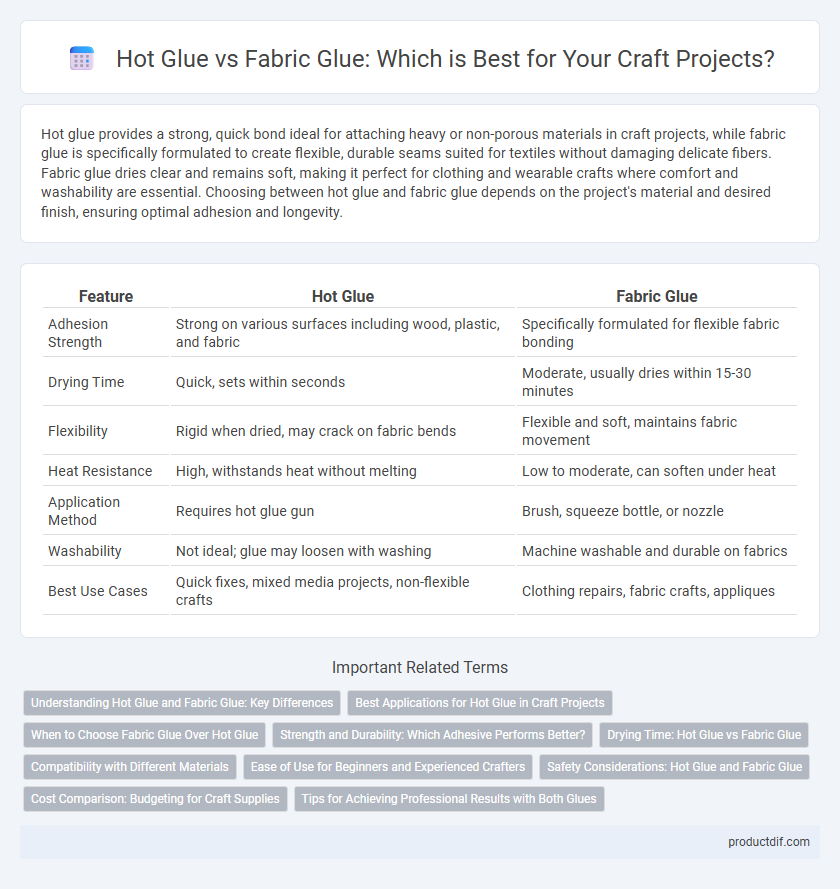 Hot Glue vs Fabric Glue: Which is Best for Your Craft Projects?

Hot glue provides a strong, quick bond ideal for attaching heavy or non-porous materials in craft projects, while fabric glue is specifically formulated to create flexible, durable seams suited for textiles without damaging delicate fibers. Fabric glue dries clear and remains soft, making it perfect for clothing and wearable crafts where comfort and washability are essential. Choosing between hot glue and fabric glue depends on the project's material and desired finish, ensuring optimal adhesion and longevity.

| Feature | Hot Glue | Fabric Glue |
|---|---|---|
| Adhesion Strength | Strong on various surfaces including wood, plastic, and fabric | Specifically formulated for flexible fabric bonding |
| Drying Time | Quick, sets within seconds | Moderate, usually dries within 15-30 minutes |
| Flexibility | Rigid when dried, may crack on fabric bends | Flexible and soft, maintains fabric movement |
| Heat Resistance | High, withstands heat without melting | Low to moderate, can soften under heat |
| Application Method | Requires hot glue gun | Brush, squeeze bottle, or nozzle |
| Washability | Not ideal; glue may loosen with washing | Machine washable and durable on fabrics |
| Best Use Cases | Quick fixes, mixed media projects, non-flexible crafts | Clothing repairs, fabric crafts, appliques |

Important Related Terms

Understanding Hot Glue and Fabric Glue: Key Differences
Best Applications for Hot Glue in Craft Projects
When to Choose Fabric Glue Over Hot Glue
Strength and Durability: Which Adhesive Performs Better?
Drying Time: Hot Glue vs Fabric Glue
Compatibility with Different Materials
Ease of Use for Beginners and Experienced Crafters
Safety Considerations: Hot Glue and Fabric Glue
Cost Comparison: Budgeting for Craft Supplies
Tips for Achieving Professional Results with Both Glues

productdif.com