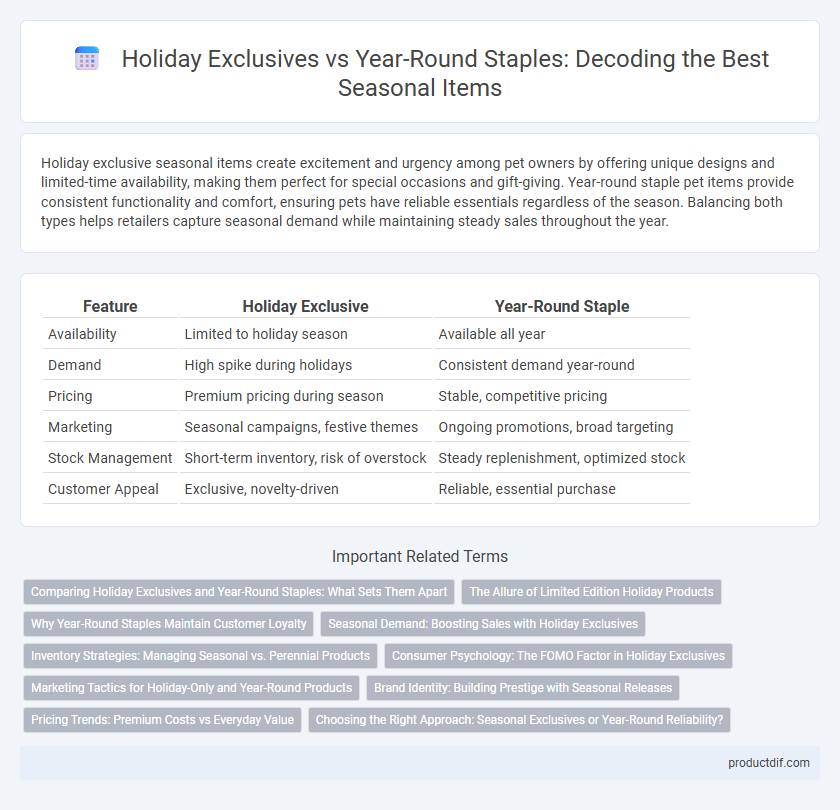 Holiday Exclusives vs Year-Round Staples: Decoding the Best Seasonal Items

Holiday exclusive seasonal items create excitement and urgency among pet owners by offering unique designs and limited-time availability, making them perfect for special occasions and gift-giving. Year-round staple pet items provide consistent functionality and comfort, ensuring pets have reliable essentials regardless of the season. Balancing both types helps retailers capture seasonal demand while maintaining steady sales throughout the year.

| Feature | Holiday Exclusive | Year-Round Staple |
|---|---|---|
| Availability | Limited to holiday season | Available all year |
| Demand | High spike during holidays | Consistent demand year-round |
| Pricing | Premium pricing during season | Stable, competitive pricing |
| Marketing | Seasonal campaigns, festive themes | Ongoing promotions, broad targeting |
| Stock Management | Short-term inventory, risk of overstock | Steady replenishment, optimized stock |
| Customer Appeal | Exclusive, novelty-driven | Reliable, essential purchase |

Important Related Terms

Comparing Holiday Exclusives and Year-Round Staples: What Sets Them Apart
The Allure of Limited Edition Holiday Products
Why Year-Round Staples Maintain Customer Loyalty
Seasonal Demand: Boosting Sales with Holiday Exclusives
Inventory Strategies: Managing Seasonal vs. Perennial Products
Consumer Psychology: The FOMO Factor in Holiday Exclusives
Marketing Tactics for Holiday-Only and Year-Round Products
Brand Identity: Building Prestige with Seasonal Releases
Pricing Trends: Premium Costs vs Everyday Value
Choosing the Right Approach: Seasonal Exclusives or Year-Round Reliability?

productdif.com