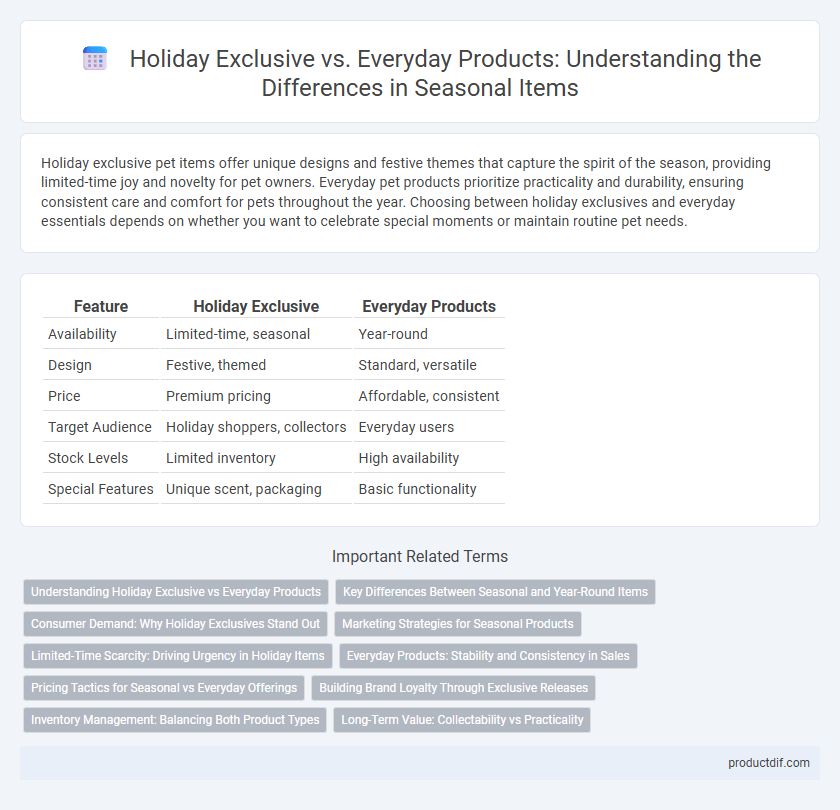 Holiday Exclusive vs. Everyday Products: Understanding the Differences in Seasonal Items

Holiday exclusive pet items offer unique designs and festive themes that capture the spirit of the season, providing limited-time joy and novelty for pet owners. Everyday pet products prioritize practicality and durability, ensuring consistent care and comfort for pets throughout the year. Choosing between holiday exclusives and everyday essentials depends on whether you want to celebrate special moments or maintain routine pet needs.

| Feature | Holiday Exclusive | Everyday Products |
|---|---|---|
| Availability | Limited-time, seasonal | Year-round |
| Design | Festive, themed | Standard, versatile |
| Price | Premium pricing | Affordable, consistent |
| Target Audience | Holiday shoppers, collectors | Everyday users |
| Stock Levels | Limited inventory | High availability |
| Special Features | Unique scent, packaging | Basic functionality |

Important Related Terms

Understanding Holiday Exclusive vs Everyday Products
Key Differences Between Seasonal and Year-Round Items
Consumer Demand: Why Holiday Exclusives Stand Out
Marketing Strategies for Seasonal Products
Limited-Time Scarcity: Driving Urgency in Holiday Items
Everyday Products: Stability and Consistency in Sales
Pricing Tactics for Seasonal vs Everyday Offerings
Building Brand Loyalty Through Exclusive Releases
Inventory Management: Balancing Both Product Types
Long-Term Value: Collectability vs Practicality

productdif.com