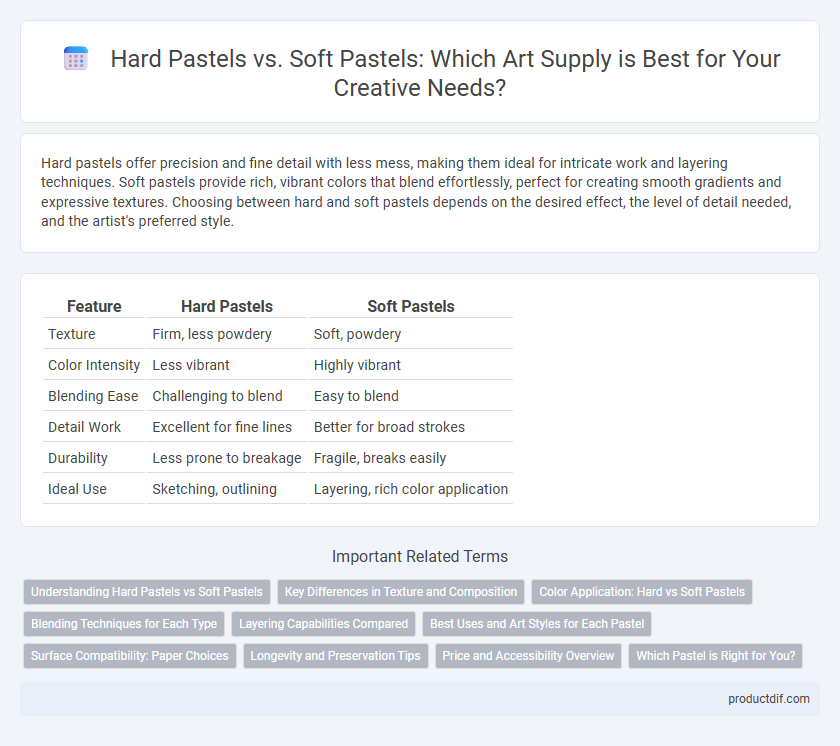 Hard Pastels vs. Soft Pastels: Which Art Supply is Best for Your Creative Needs?

Hard pastels offer precision and fine detail with less mess, making them ideal for intricate work and layering techniques. Soft pastels provide rich, vibrant colors that blend effortlessly, perfect for creating smooth gradients and expressive textures. Choosing between hard and soft pastels depends on the desired effect, the level of detail needed, and the artist's preferred style.

| Feature | Hard Pastels | Soft Pastels |
|---|---|---|
| Texture | Firm, less powdery | Soft, powdery |
| Color Intensity | Less vibrant | Highly vibrant |
| Blending Ease | Challenging to blend | Easy to blend |
| Detail Work | Excellent for fine lines | Better for broad strokes |
| Durability | Less prone to breakage | Fragile, breaks easily |
| Ideal Use | Sketching, outlining | Layering, rich color application |

Important Related Terms

Understanding Hard Pastels vs Soft Pastels
Key Differences in Texture and Composition
Color Application: Hard vs Soft Pastels
Blending Techniques for Each Type
Layering Capabilities Compared
Best Uses and Art Styles for Each Pastel
Surface Compatibility: Paper Choices
Longevity and Preservation Tips
Price and Accessibility Overview
Which Pastel is Right for You?

productdif.com