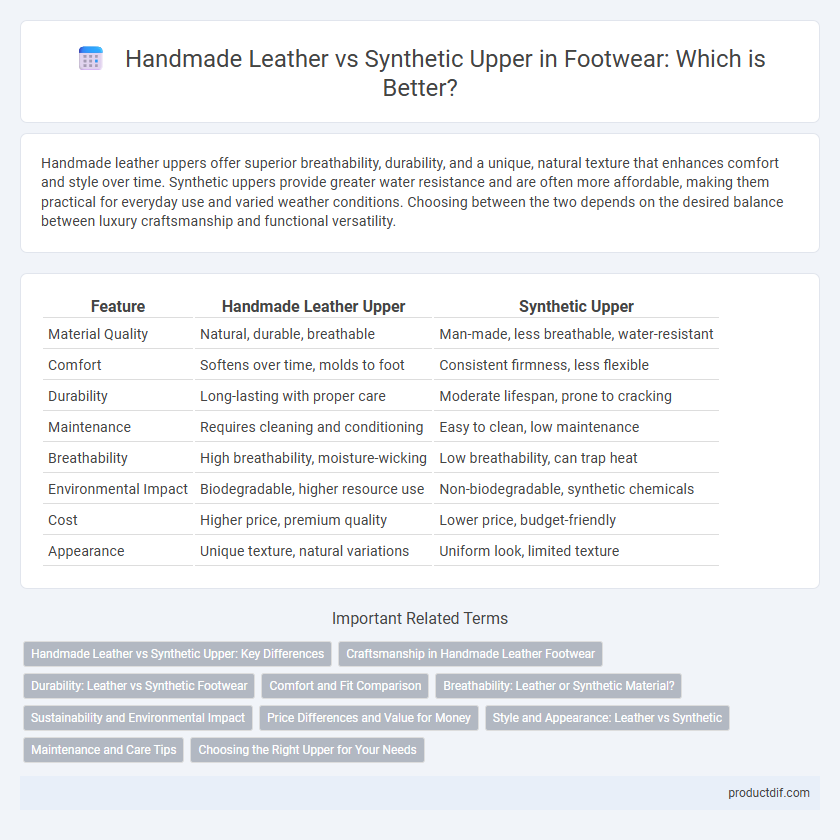 Handmade Leather vs Synthetic Upper in Footwear: Which is Better?

Handmade leather uppers offer superior breathability, durability, and a unique, natural texture that enhances comfort and style over time. Synthetic uppers provide greater water resistance and are often more affordable, making them practical for everyday use and varied weather conditions. Choosing between the two depends on the desired balance between luxury craftsmanship and functional versatility.

| Feature | Handmade Leather Upper | Synthetic Upper |
|---|---|---|
| Material Quality | Natural, durable, breathable | Man-made, less breathable, water-resistant |
| Comfort | Softens over time, molds to foot | Consistent firmness, less flexible |
| Durability | Long-lasting with proper care | Moderate lifespan, prone to cracking |
| Maintenance | Requires cleaning and conditioning | Easy to clean, low maintenance |
| Breathability | High breathability, moisture-wicking | Low breathability, can trap heat |
| Environmental Impact | Biodegradable, higher resource use | Non-biodegradable, synthetic chemicals |
| Cost | Higher price, premium quality | Lower price, budget-friendly |
| Appearance | Unique texture, natural variations | Uniform look, limited texture |

Important Related Terms

Handmade Leather vs Synthetic Upper: Key Differences
Craftsmanship in Handmade Leather Footwear
Durability: Leather vs Synthetic Footwear
Comfort and Fit Comparison
Breathability: Leather or Synthetic Material?
Sustainability and Environmental Impact
Price Differences and Value for Money
Style and Appearance: Leather vs Synthetic
Maintenance and Care Tips
Choosing the Right Upper for Your Needs

productdif.com