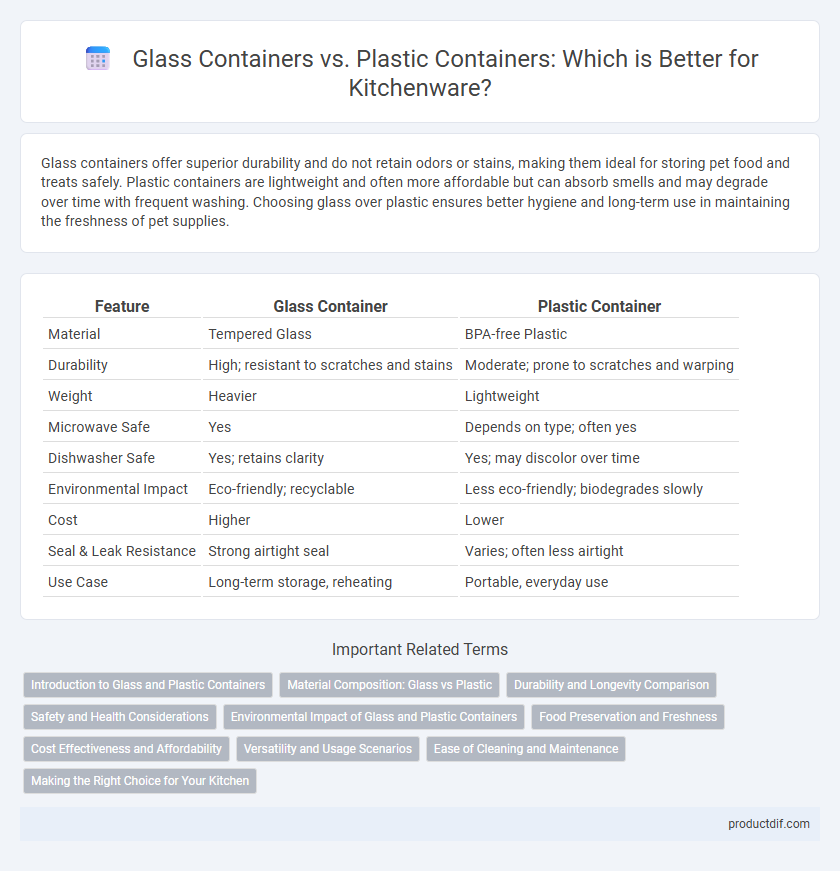 Glass Containers vs. Plastic Containers: Which is Better for Kitchenware?

Glass containers offer superior durability and do not retain odors or stains, making them ideal for storing pet food and treats safely. Plastic containers are lightweight and often more affordable but can absorb smells and may degrade over time with frequent washing. Choosing glass over plastic ensures better hygiene and long-term use in maintaining the freshness of pet supplies.

| Feature | Glass Container | Plastic Container |
|---|---|---|
| Material | Tempered Glass | BPA-free Plastic |
| Durability | High; resistant to scratches and stains | Moderate; prone to scratches and warping |
| Weight | Heavier | Lightweight |
| Microwave Safe | Yes | Depends on type; often yes |
| Dishwasher Safe | Yes; retains clarity | Yes; may discolor over time |
| Environmental Impact | Eco-friendly; recyclable | Less eco-friendly; biodegrades slowly |
| Cost | Higher | Lower |
| Seal & Leak Resistance | Strong airtight seal | Varies; often less airtight |
| Use Case | Long-term storage, reheating | Portable, everyday use |

Important Related Terms

Introduction to Glass and Plastic Containers
Material Composition: Glass vs Plastic
Durability and Longevity Comparison
Safety and Health Considerations
Environmental Impact of Glass and Plastic Containers
Food Preservation and Freshness
Cost Effectiveness and Affordability
Versatility and Usage Scenarios
Ease of Cleaning and Maintenance
Making the Right Choice for Your Kitchen

productdif.com