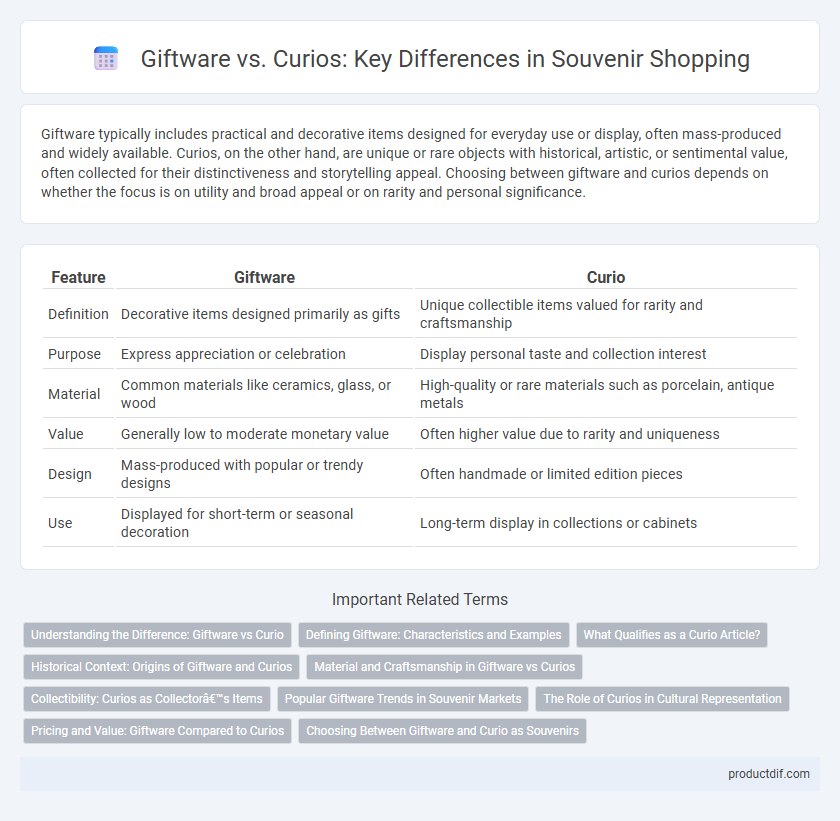 Giftware vs. Curios: Key Differences in Souvenir Shopping

Giftware typically includes practical and decorative items designed for everyday use or display, often mass-produced and widely available. Curios, on the other hand, are unique or rare objects with historical, artistic, or sentimental value, often collected for their distinctiveness and storytelling appeal. Choosing between giftware and curios depends on whether the focus is on utility and broad appeal or on rarity and personal significance.

| Feature | Giftware | Curio |
|---|---|---|
| Definition | Decorative items designed primarily as gifts | Unique collectible items valued for rarity and craftsmanship |
| Purpose | Express appreciation or celebration | Display personal taste and collection interest |
| Material | Common materials like ceramics, glass, or wood | High-quality or rare materials such as porcelain, antique metals |
| Value | Generally low to moderate monetary value | Often higher value due to rarity and uniqueness |
| Design | Mass-produced with popular or trendy designs | Often handmade or limited edition pieces |
| Use | Displayed for short-term or seasonal decoration | Long-term display in collections or cabinets |

Important Related Terms

Understanding the Difference: Giftware vs Curio
Defining Giftware: Characteristics and Examples
What Qualifies as a Curio Article?
Historical Context: Origins of Giftware and Curios
Material and Craftsmanship in Giftware vs Curios
Collectibility: Curios as Collectorâ€™s Items
Popular Giftware Trends in Souvenir Markets
The Role of Curios in Cultural Representation
Pricing and Value: Giftware Compared to Curios
Choosing Between Giftware and Curio as Souvenirs

productdif.com