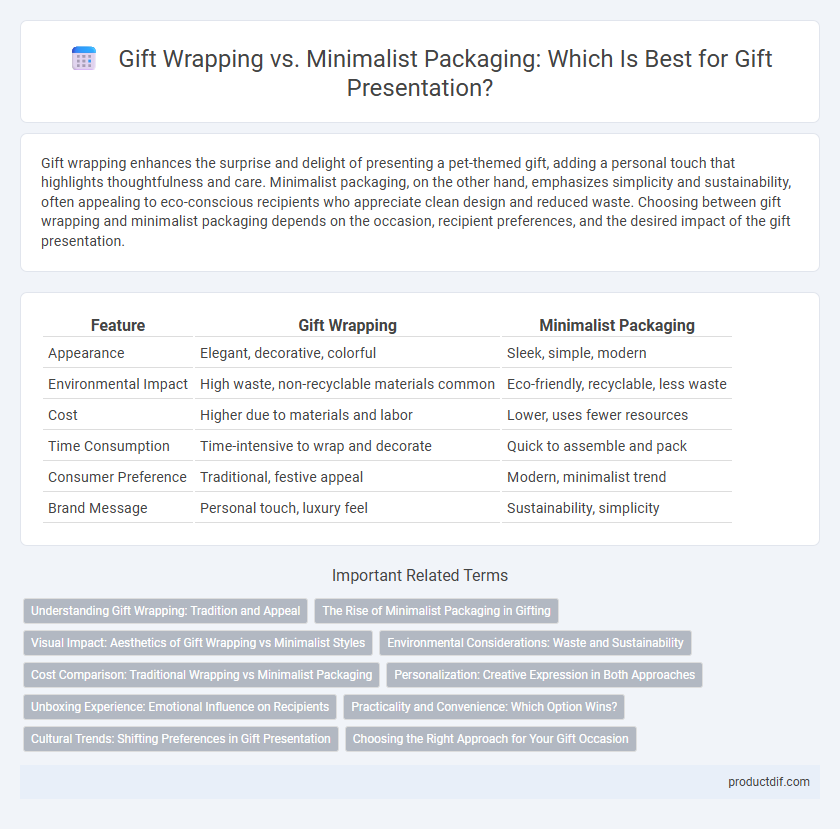 Gift Wrapping vs. Minimalist Packaging: Which Is Best for Gift Presentation?

Gift wrapping enhances the surprise and delight of presenting a pet-themed gift, adding a personal touch that highlights thoughtfulness and care. Minimalist packaging, on the other hand, emphasizes simplicity and sustainability, often appealing to eco-conscious recipients who appreciate clean design and reduced waste. Choosing between gift wrapping and minimalist packaging depends on the occasion, recipient preferences, and the desired impact of the gift presentation.

| Feature | Gift Wrapping | Minimalist Packaging |
|---|---|---|
| Appearance | Elegant, decorative, colorful | Sleek, simple, modern |
| Environmental Impact | High waste, non-recyclable materials common | Eco-friendly, recyclable, less waste |
| Cost | Higher due to materials and labor | Lower, uses fewer resources |
| Time Consumption | Time-intensive to wrap and decorate | Quick to assemble and pack |
| Consumer Preference | Traditional, festive appeal | Modern, minimalist trend |
| Brand Message | Personal touch, luxury feel | Sustainability, simplicity |

Important Related Terms

Understanding Gift Wrapping: Tradition and Appeal
The Rise of Minimalist Packaging in Gifting
Visual Impact: Aesthetics of Gift Wrapping vs Minimalist Styles
Environmental Considerations: Waste and Sustainability
Cost Comparison: Traditional Wrapping vs Minimalist Packaging
Personalization: Creative Expression in Both Approaches
Unboxing Experience: Emotional Influence on Recipients
Practicality and Convenience: Which Option Wins?
Cultural Trends: Shifting Preferences in Gift Presentation
Choosing the Right Approach for Your Gift Occasion

productdif.com