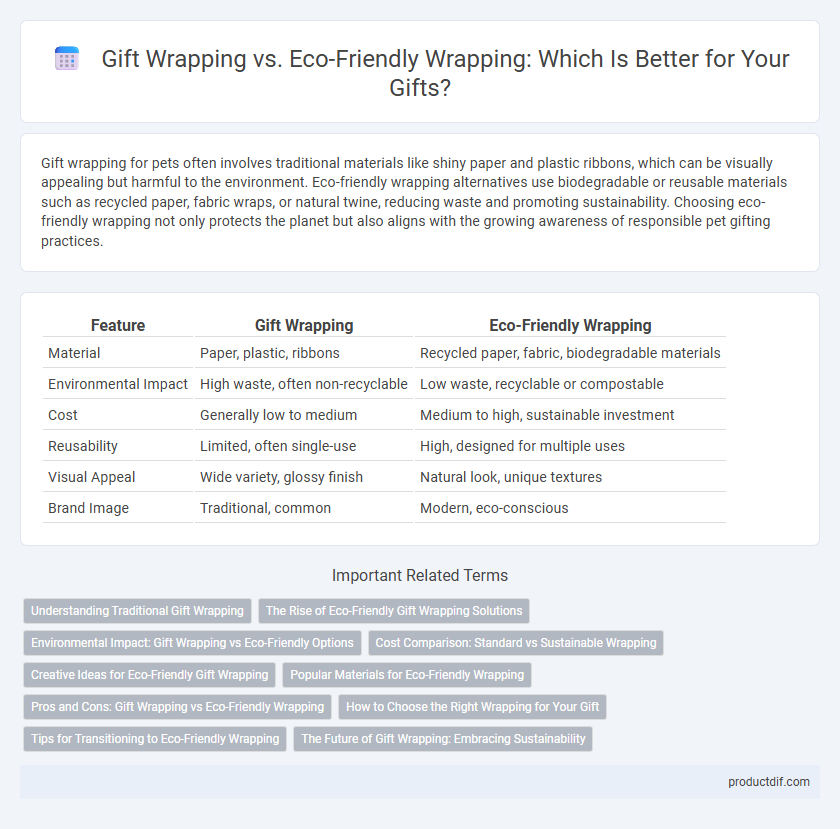 Gift Wrapping vs. Eco-Friendly Wrapping: Which Is Better for Your Gifts?

Gift wrapping for pets often involves traditional materials like shiny paper and plastic ribbons, which can be visually appealing but harmful to the environment. Eco-friendly wrapping alternatives use biodegradable or reusable materials such as recycled paper, fabric wraps, or natural twine, reducing waste and promoting sustainability. Choosing eco-friendly wrapping not only protects the planet but also aligns with the growing awareness of responsible pet gifting practices.

| Feature | Gift Wrapping | Eco-Friendly Wrapping |
|---|---|---|
| Material | Paper, plastic, ribbons | Recycled paper, fabric, biodegradable materials |
| Environmental Impact | High waste, often non-recyclable | Low waste, recyclable or compostable |
| Cost | Generally low to medium | Medium to high, sustainable investment |
| Reusability | Limited, often single-use | High, designed for multiple uses |
| Visual Appeal | Wide variety, glossy finish | Natural look, unique textures |
| Brand Image | Traditional, common | Modern, eco-conscious |

Important Related Terms

Understanding Traditional Gift Wrapping
The Rise of Eco-Friendly Gift Wrapping Solutions
Environmental Impact: Gift Wrapping vs Eco-Friendly Options
Cost Comparison: Standard vs Sustainable Wrapping
Creative Ideas for Eco-Friendly Gift Wrapping
Popular Materials for Eco-Friendly Wrapping
Pros and Cons: Gift Wrapping vs Eco-Friendly Wrapping
How to Choose the Right Wrapping for Your Gift
Tips for Transitioning to Eco-Friendly Wrapping
The Future of Gift Wrapping: Embracing Sustainability

productdif.com