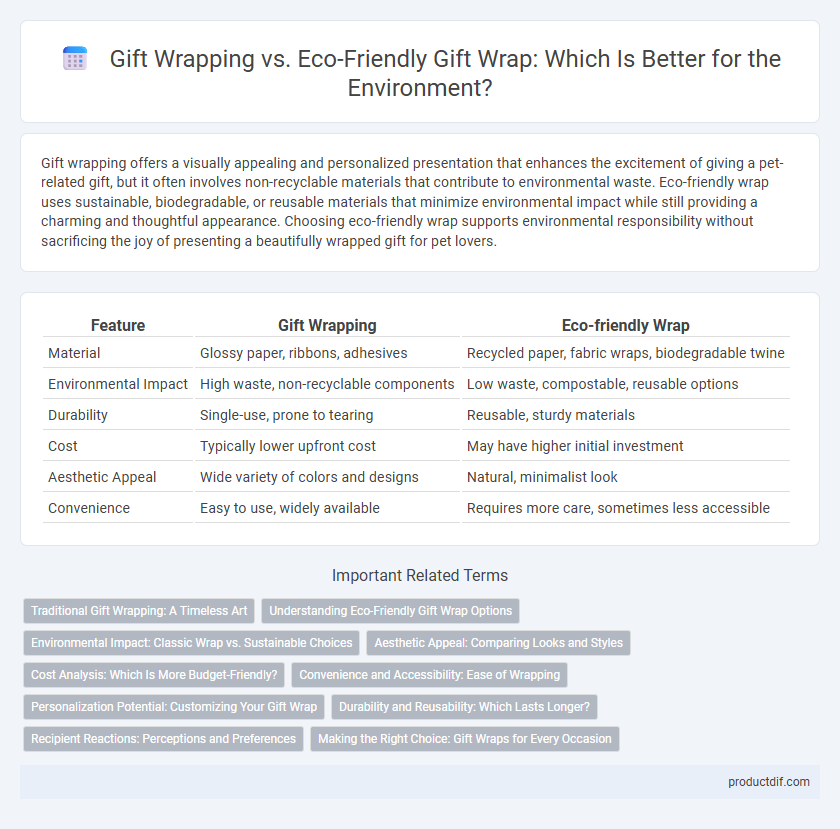 Gift Wrapping vs. Eco-Friendly Gift Wrap: Which Is Better for the Environment?

Gift wrapping offers a visually appealing and personalized presentation that enhances the excitement of giving a pet-related gift, but it often involves non-recyclable materials that contribute to environmental waste. Eco-friendly wrap uses sustainable, biodegradable, or reusable materials that minimize environmental impact while still providing a charming and thoughtful appearance. Choosing eco-friendly wrap supports environmental responsibility without sacrificing the joy of presenting a beautifully wrapped gift for pet lovers.

| Feature | Gift Wrapping | Eco-friendly Wrap |
|---|---|---|
| Material | Glossy paper, ribbons, adhesives | Recycled paper, fabric wraps, biodegradable twine |
| Environmental Impact | High waste, non-recyclable components | Low waste, compostable, reusable options |
| Durability | Single-use, prone to tearing | Reusable, sturdy materials |
| Cost | Typically lower upfront cost | May have higher initial investment |
| Aesthetic Appeal | Wide variety of colors and designs | Natural, minimalist look |
| Convenience | Easy to use, widely available | Requires more care, sometimes less accessible |

Important Related Terms

Traditional Gift Wrapping: A Timeless Art
Understanding Eco-Friendly Gift Wrap Options
Environmental Impact: Classic Wrap vs. Sustainable Choices
Aesthetic Appeal: Comparing Looks and Styles
Cost Analysis: Which Is More Budget-Friendly?
Convenience and Accessibility: Ease of Wrapping
Personalization Potential: Customizing Your Gift Wrap
Durability and Reusability: Which Lasts Longer?
Recipient Reactions: Perceptions and Preferences
Making the Right Choice: Gift Wraps for Every Occasion

productdif.com