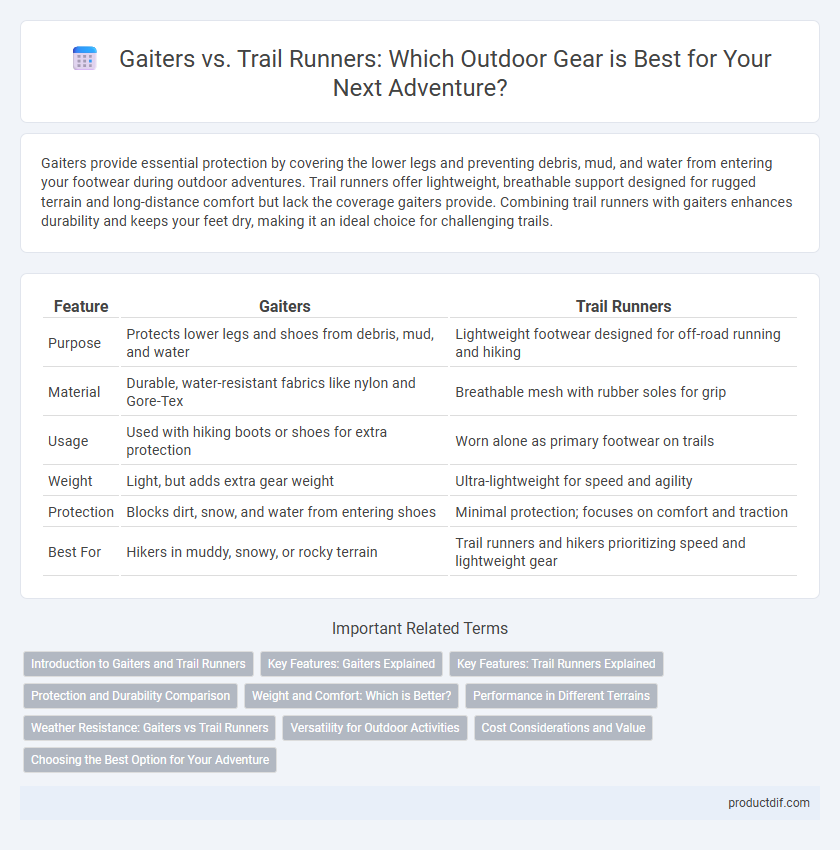 Gaiters vs. Trail Runners: Which Outdoor Gear is Best for Your Next Adventure?

Gaiters provide essential protection by covering the lower legs and preventing debris, mud, and water from entering your footwear during outdoor adventures. Trail runners offer lightweight, breathable support designed for rugged terrain and long-distance comfort but lack the coverage gaiters provide. Combining trail runners with gaiters enhances durability and keeps your feet dry, making it an ideal choice for challenging trails.

| Feature | Gaiters | Trail Runners |
|---|---|---|
| Purpose | Protects lower legs and shoes from debris, mud, and water | Lightweight footwear designed for off-road running and hiking |
| Material | Durable, water-resistant fabrics like nylon and Gore-Tex | Breathable mesh with rubber soles for grip |
| Usage | Used with hiking boots or shoes for extra protection | Worn alone as primary footwear on trails |
| Weight | Light, but adds extra gear weight | Ultra-lightweight for speed and agility |
| Protection | Blocks dirt, snow, and water from entering shoes | Minimal protection; focuses on comfort and traction |
| Best For | Hikers in muddy, snowy, or rocky terrain | Trail runners and hikers prioritizing speed and lightweight gear |

Important Related Terms

Introduction to Gaiters and Trail Runners
Key Features: Gaiters Explained
Key Features: Trail Runners Explained
Protection and Durability Comparison
Weight and Comfort: Which is Better?
Performance in Different Terrains
Weather Resistance: Gaiters vs Trail Runners
Versatility for Outdoor Activities
Cost Considerations and Value
Choosing the Best Option for Your Adventure

productdif.com